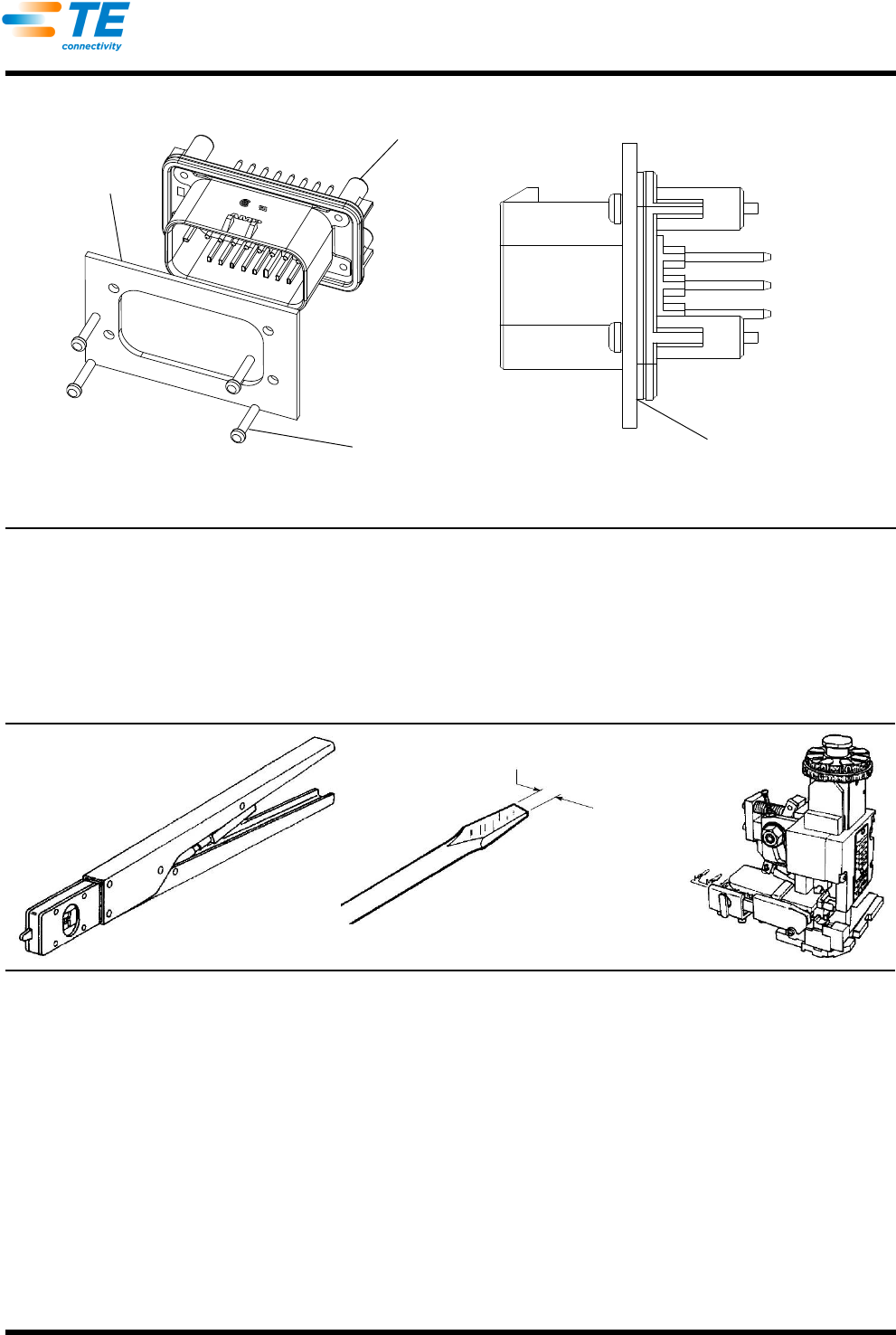 TE
connectivity