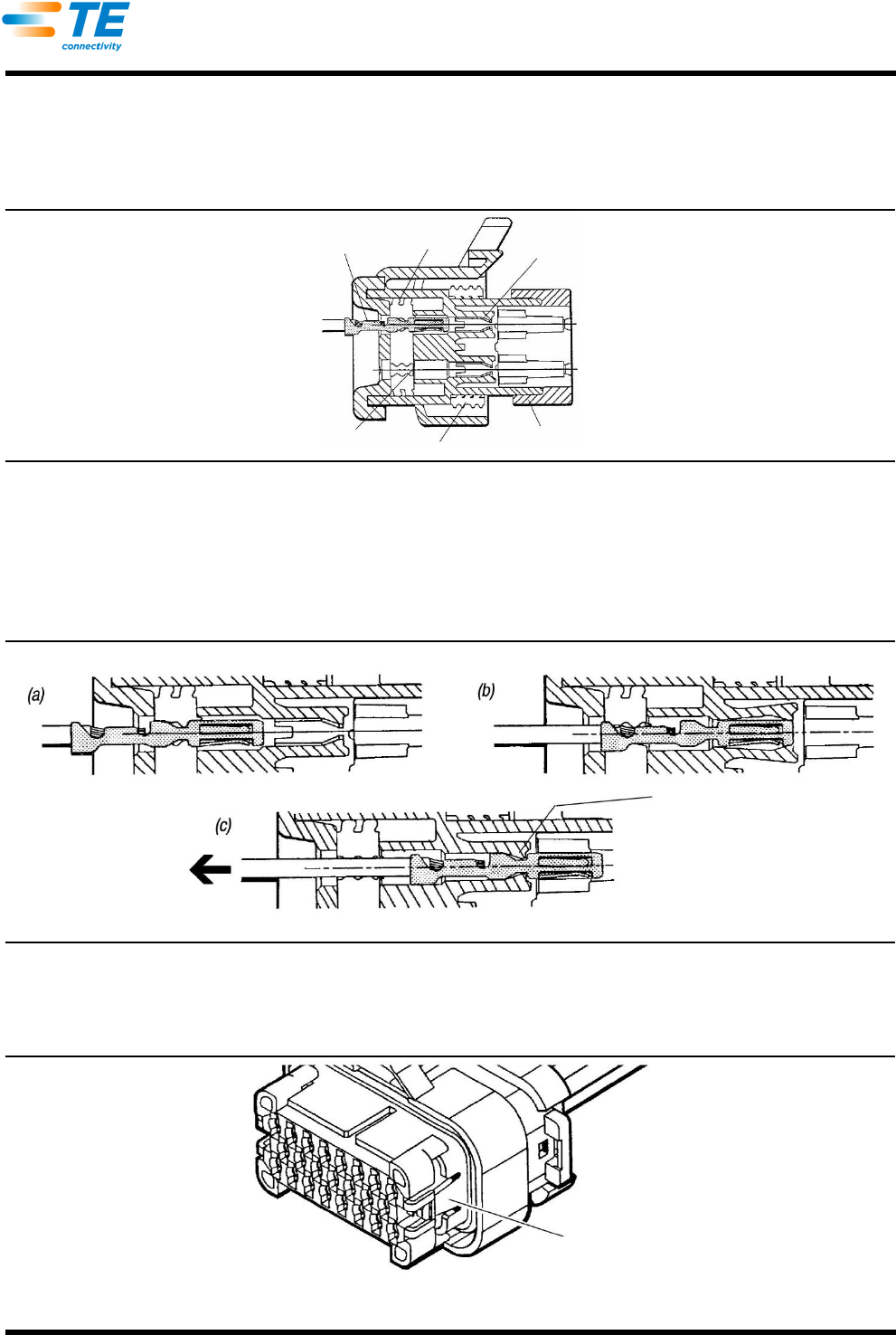 TE
connectivity

(a)

(b)

(c)