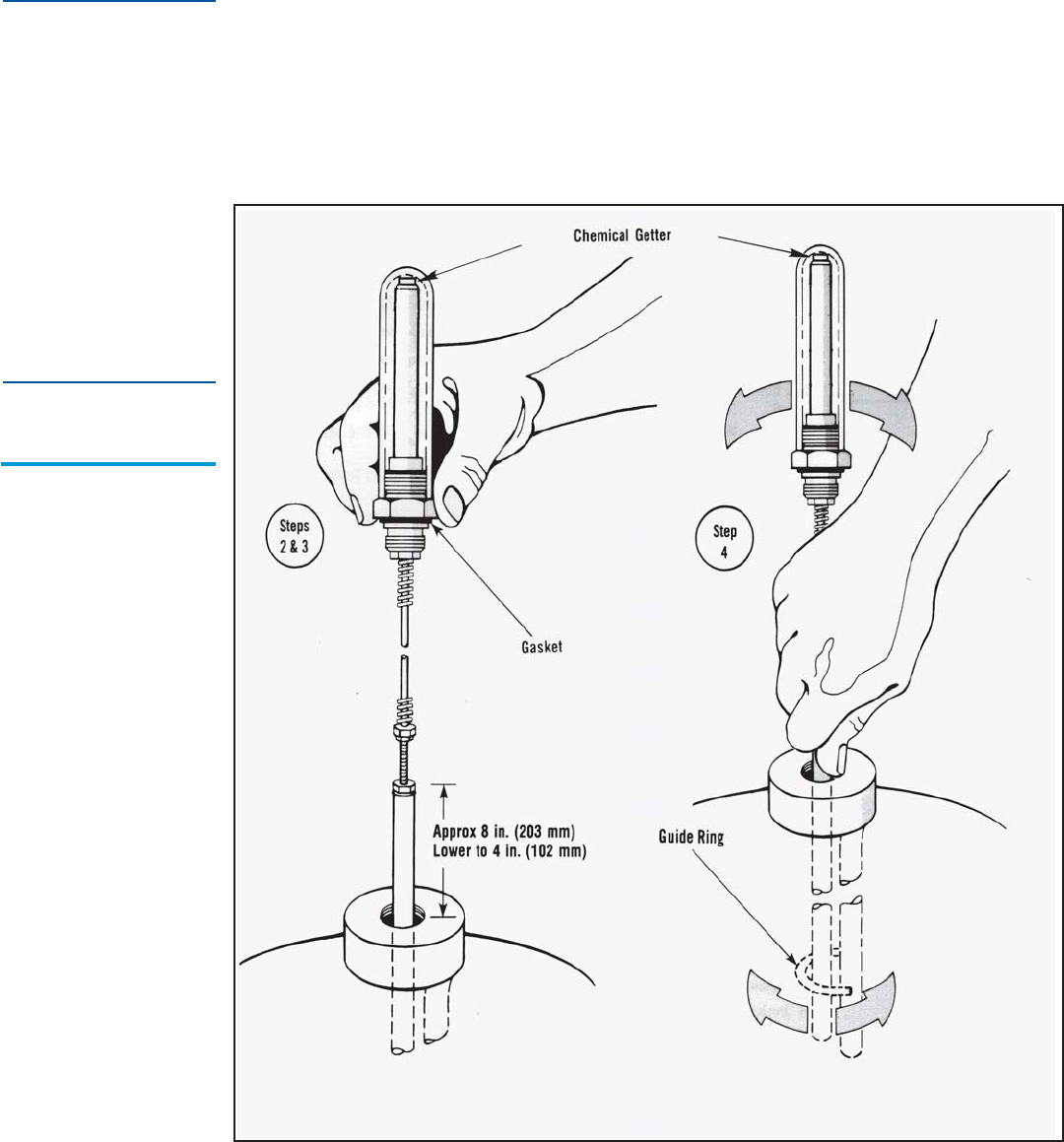 Chemical Getter

Steps 2 & 3

Gasket

Approx 8 in. (203 mm) Lower to 4 in. (102 mm)

Step 4

Guide Ring