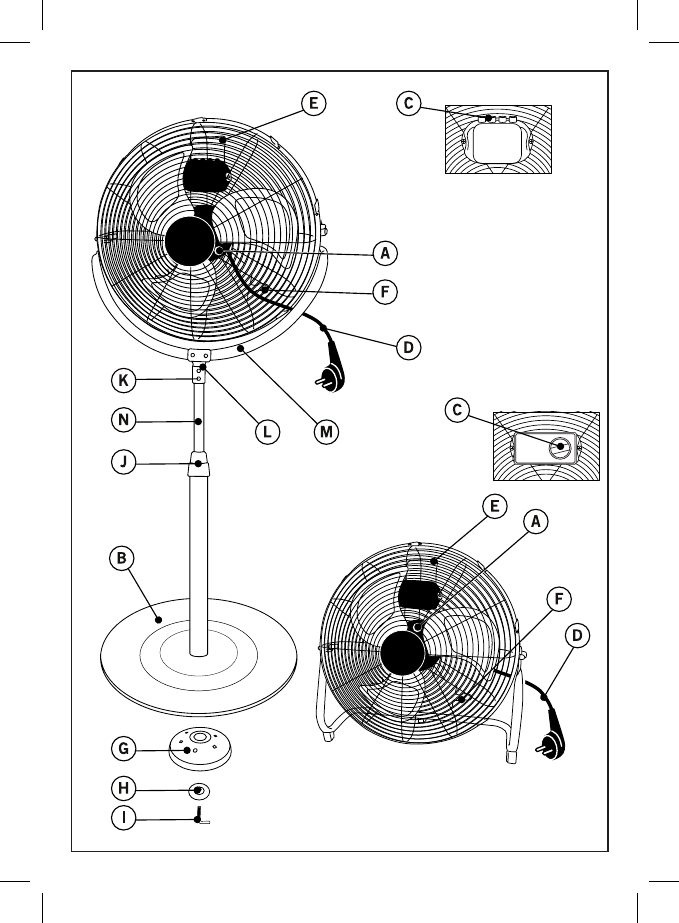 E
C
A
F
D
K
N
L
M
J
C
E
A
B
F
D
G
H
I