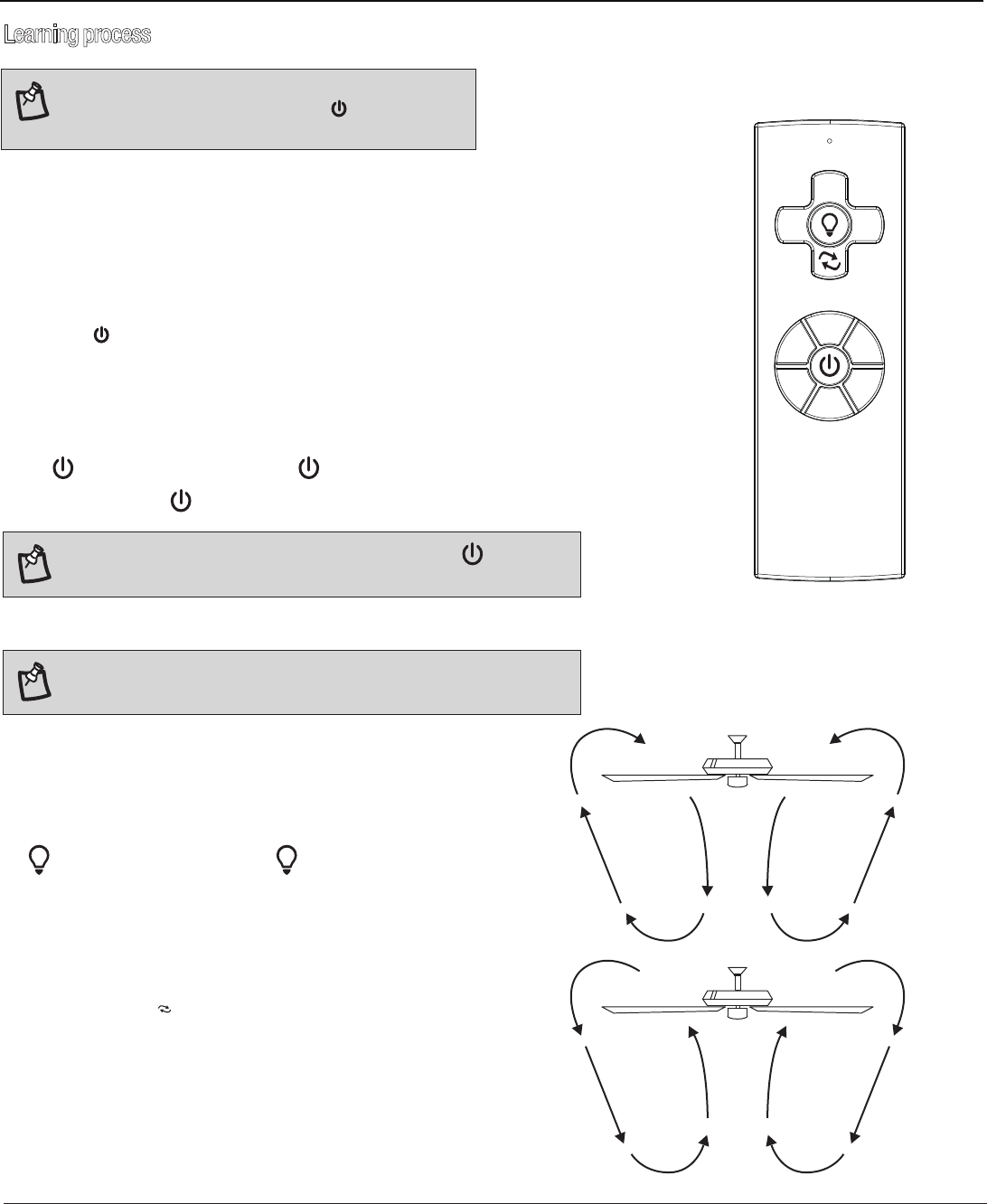 Learning process