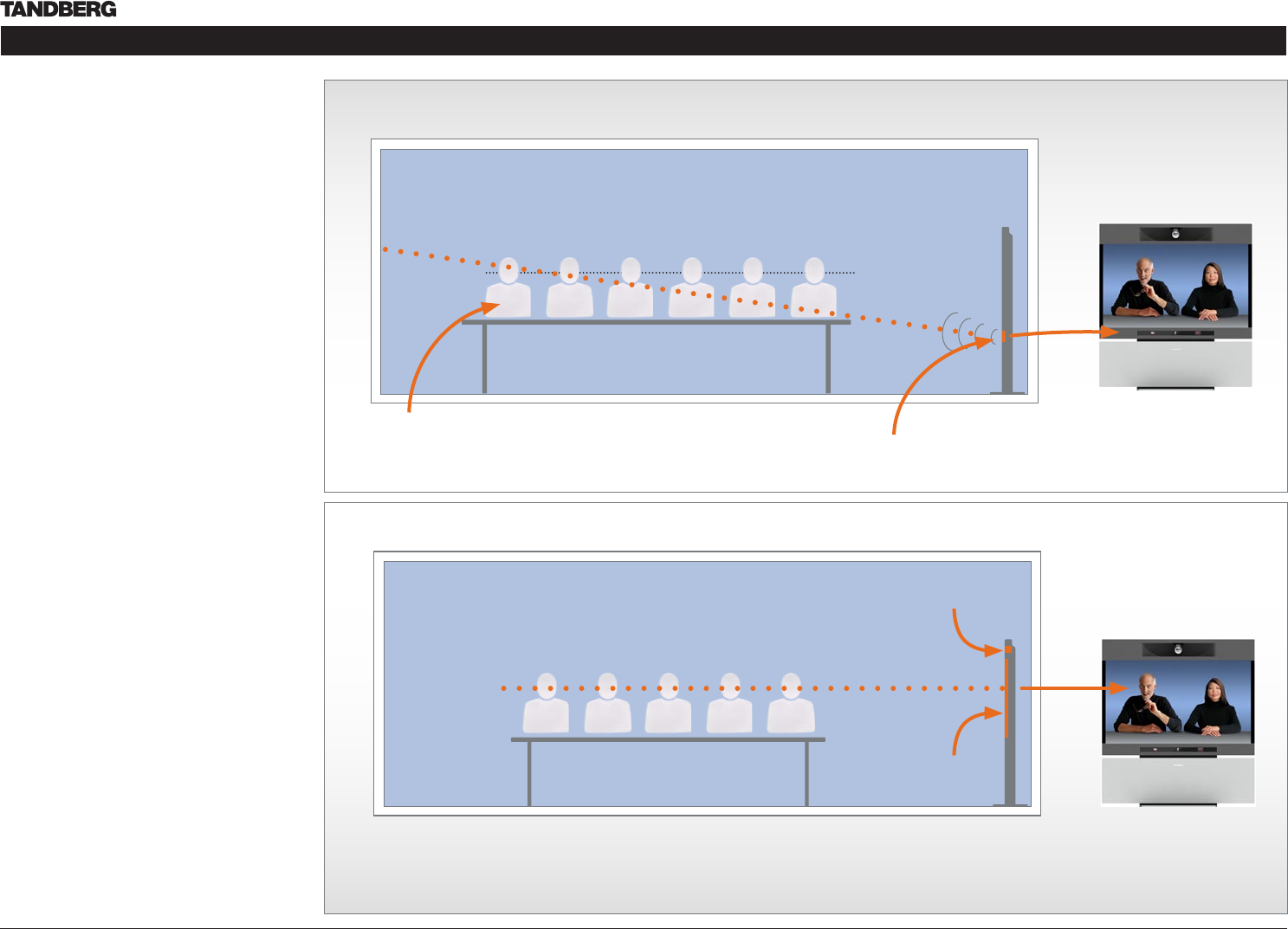 TANDBERG