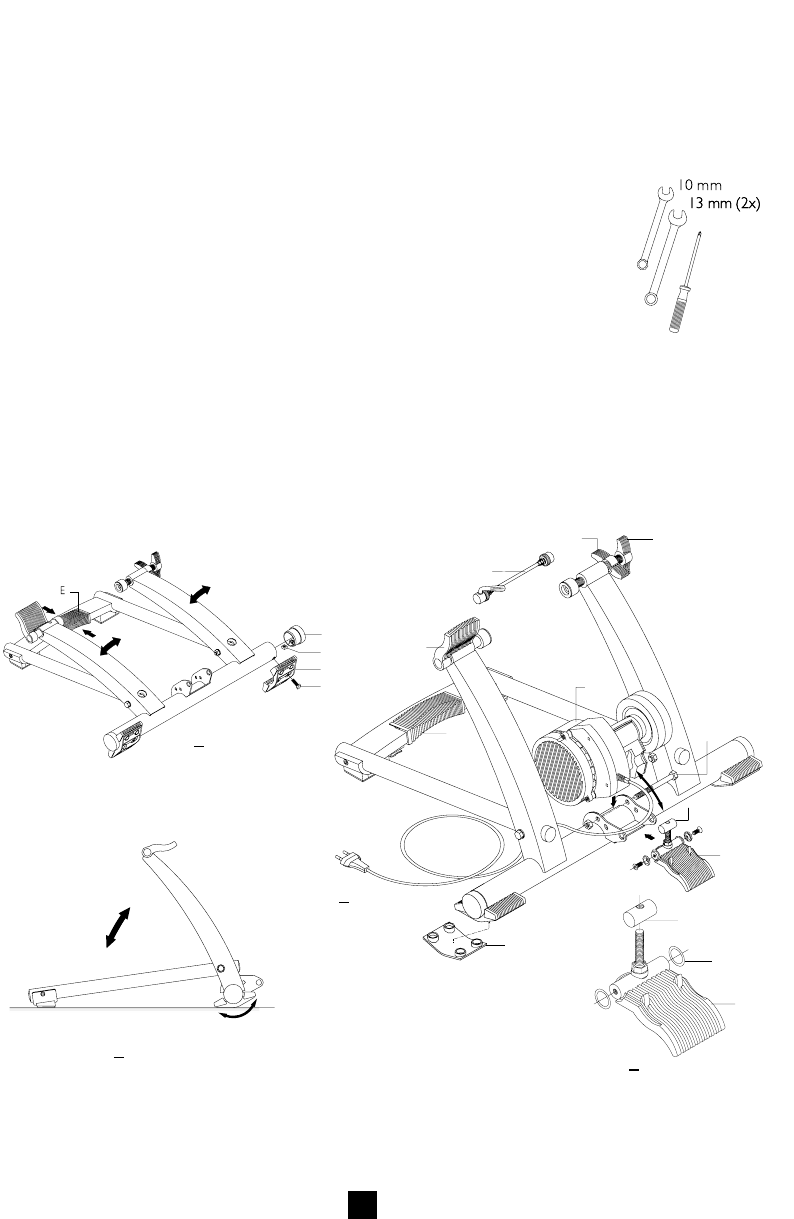 10 mm
13 mm (2x)

E