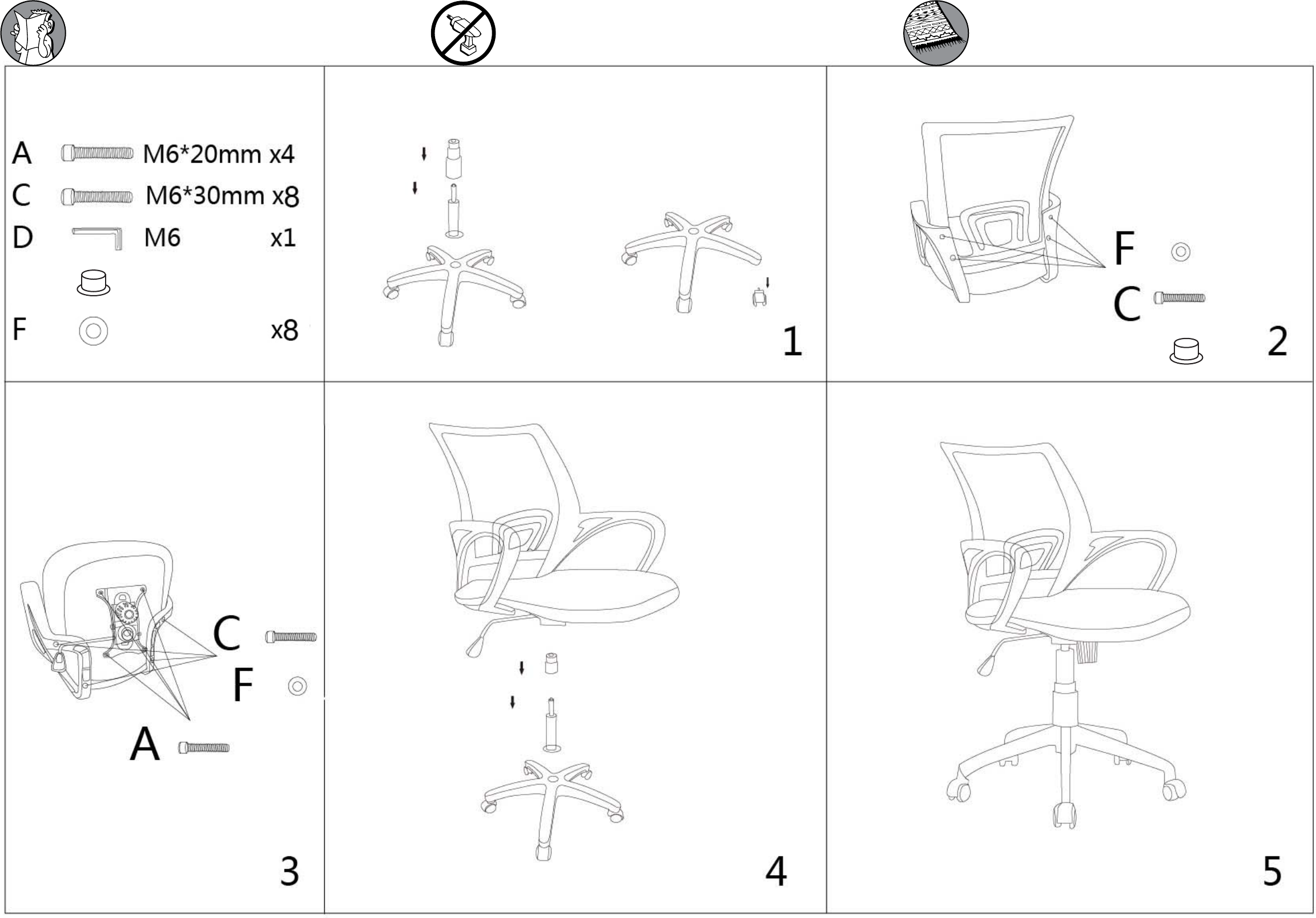 A M6*20mm x4
C M6*30mm x8
D M6 x1
F x8

1

F
C
2

C
F
A
3

4

5