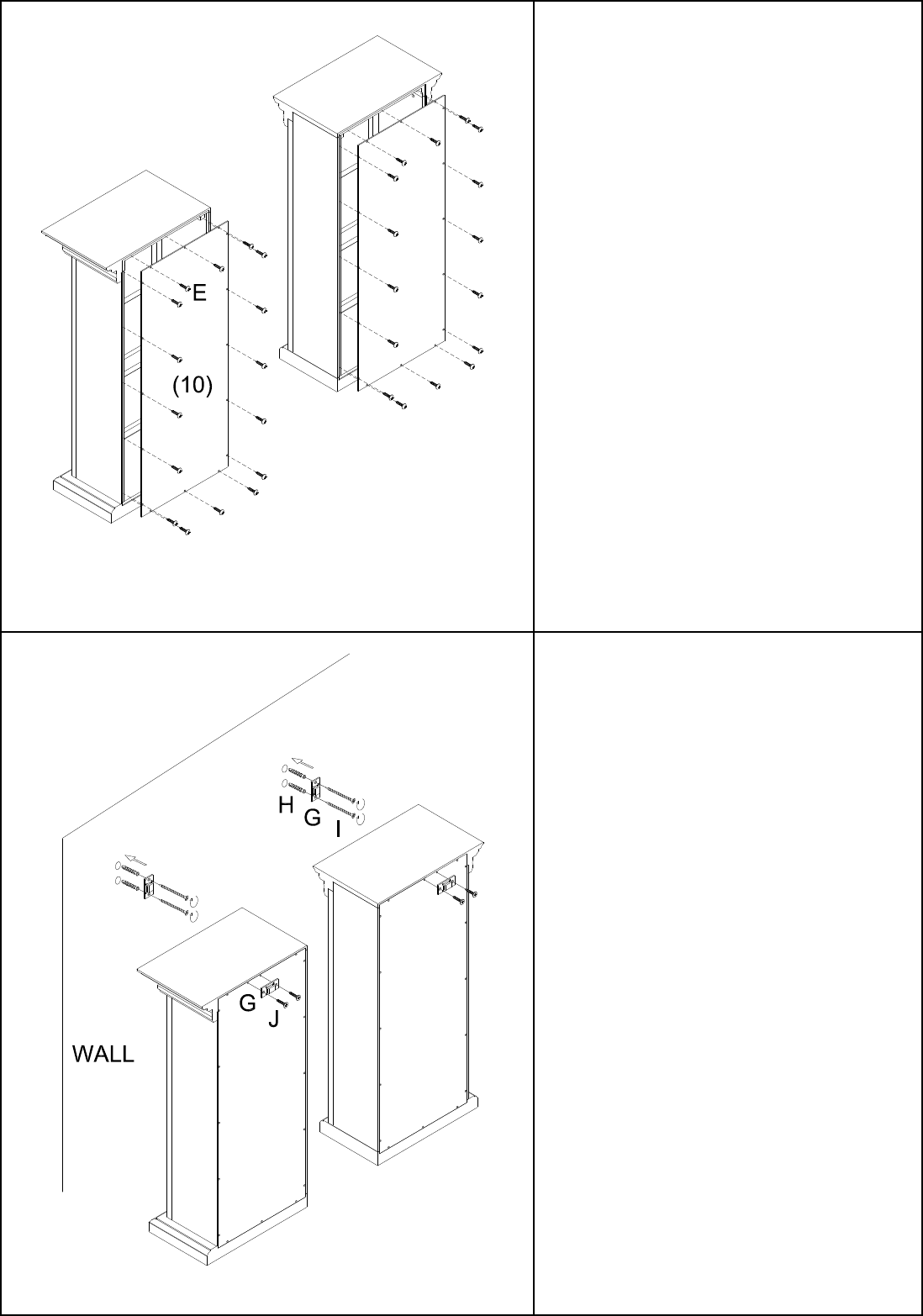 E
(10)

H
G
I
G
J
WALL