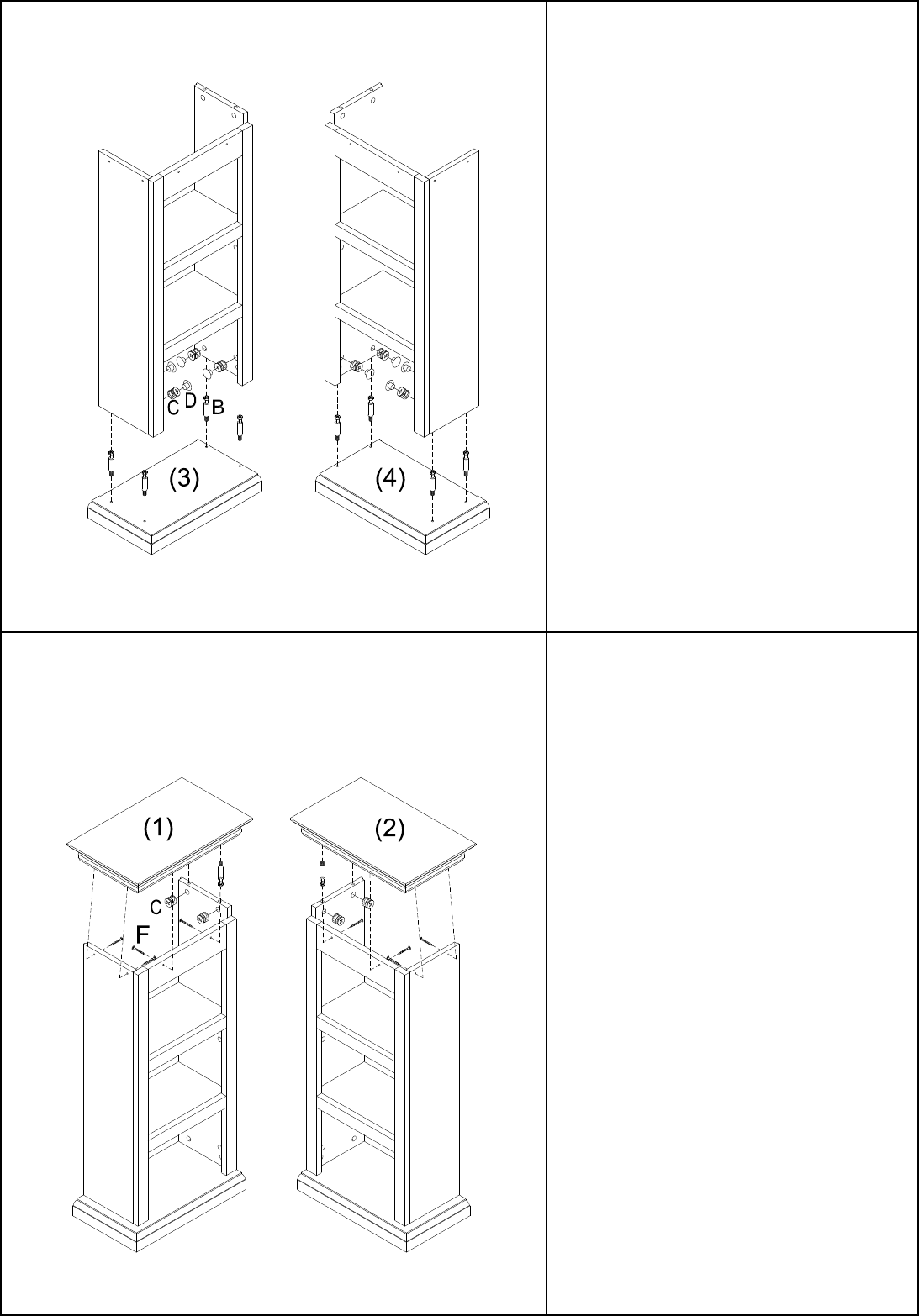 C D B

(3)

(4)

(1)

(2)

C

F