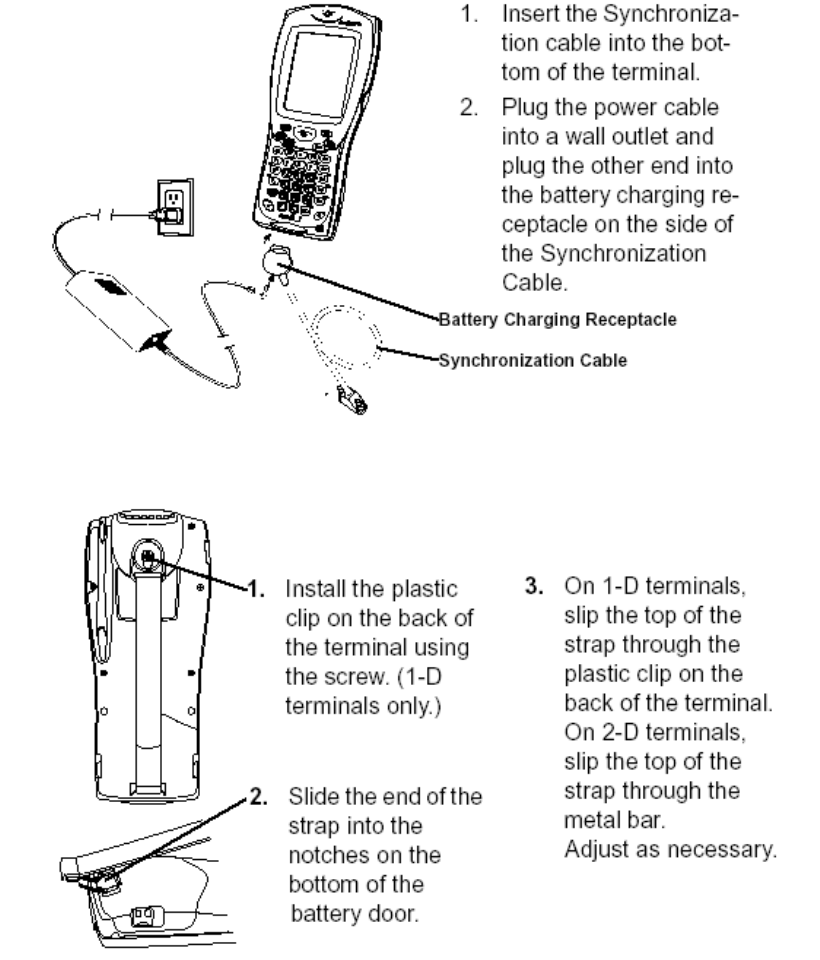 1. Insert the Synchronization cable into the bottom of the terminal.

2. Plug the power cable into a wall outlet and plug the other end into the battery charging receptacle on the side of the Synchronization Cable.

Battery Charging Receptacle

Synchronization Cable

1. Install the plastic clip on the back of the terminal using the screw. (1-D terminals only.)

2. Slide the end of the strap into the notches on the bottom of the battery door.

3. On 1-D terminals, slip the top of the strap through the plastic clip on the back of the terminal. On 2-D terminals, slip the top of the strap through the metal bar. Adjust as necessary.