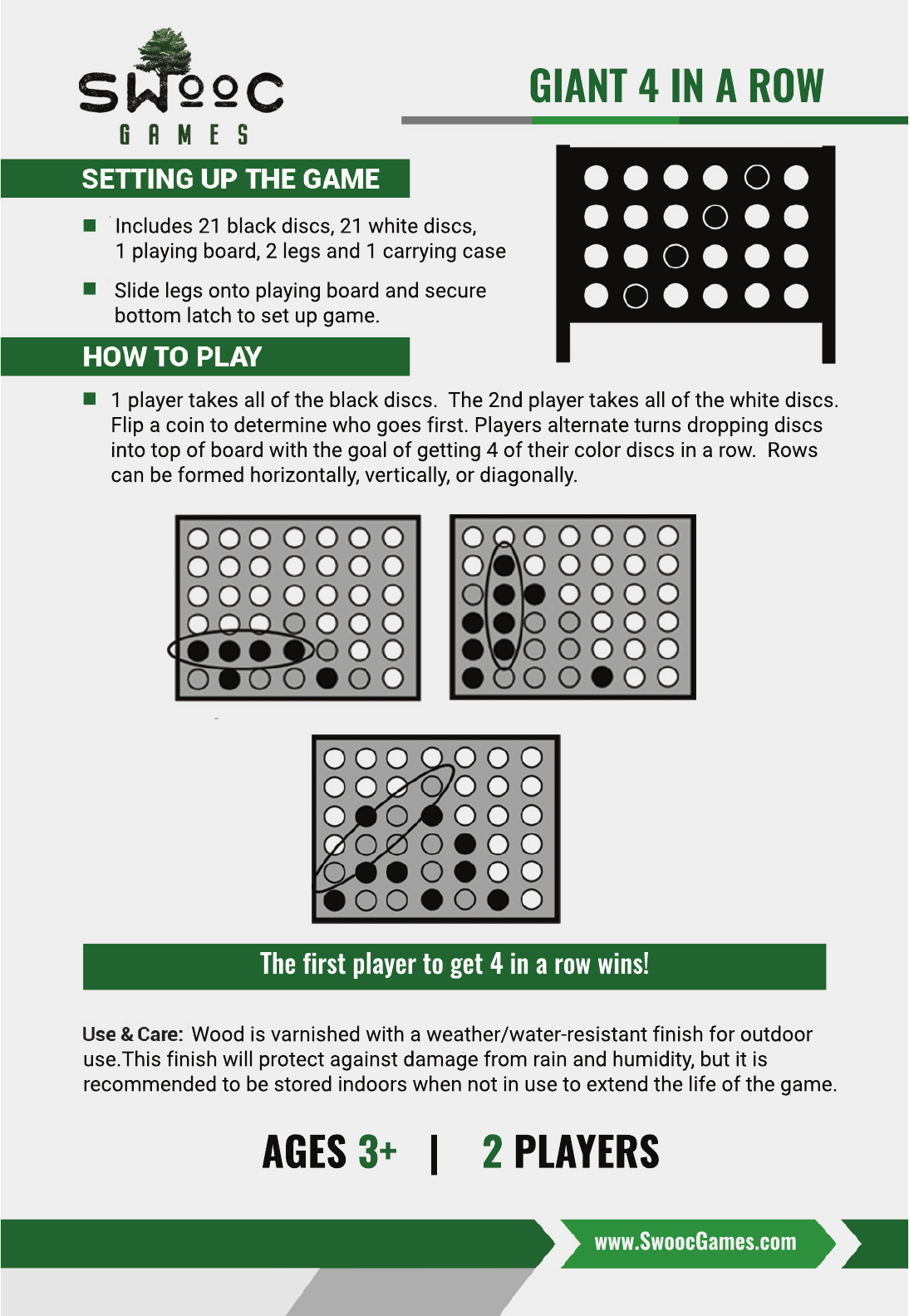 SWOOC
GAMES

GIANT 4 IN A ROW

SETTING UP THE GAME

Includes 21 black discs, 21 white discs, 1 playing board, 2 legs and 1 carrying case

Slide legs onto playing board and secure bottom latch to set up game.

HOW TO PLAY

1 player takes all of the black discs. The 2nd player takes all of the white discs. Flip a coin to determine who goes first. Players alternate turns dropping discs into top of board with the goal of getting 4 of their color discs in a row. Rows can be formed horizontally, vertically, or diagonally.

The first player to get 4 in a row wins!

Use & Care: Wood is varnished with a weather/water-resistant finish for outdoor use.This finish will protect against damage from rain and humidity, but it is recommended to be stored indoors when not in use to extend the life of the game.

AGES 3+ | 2 PLAYERS

www.SwoocGames.com