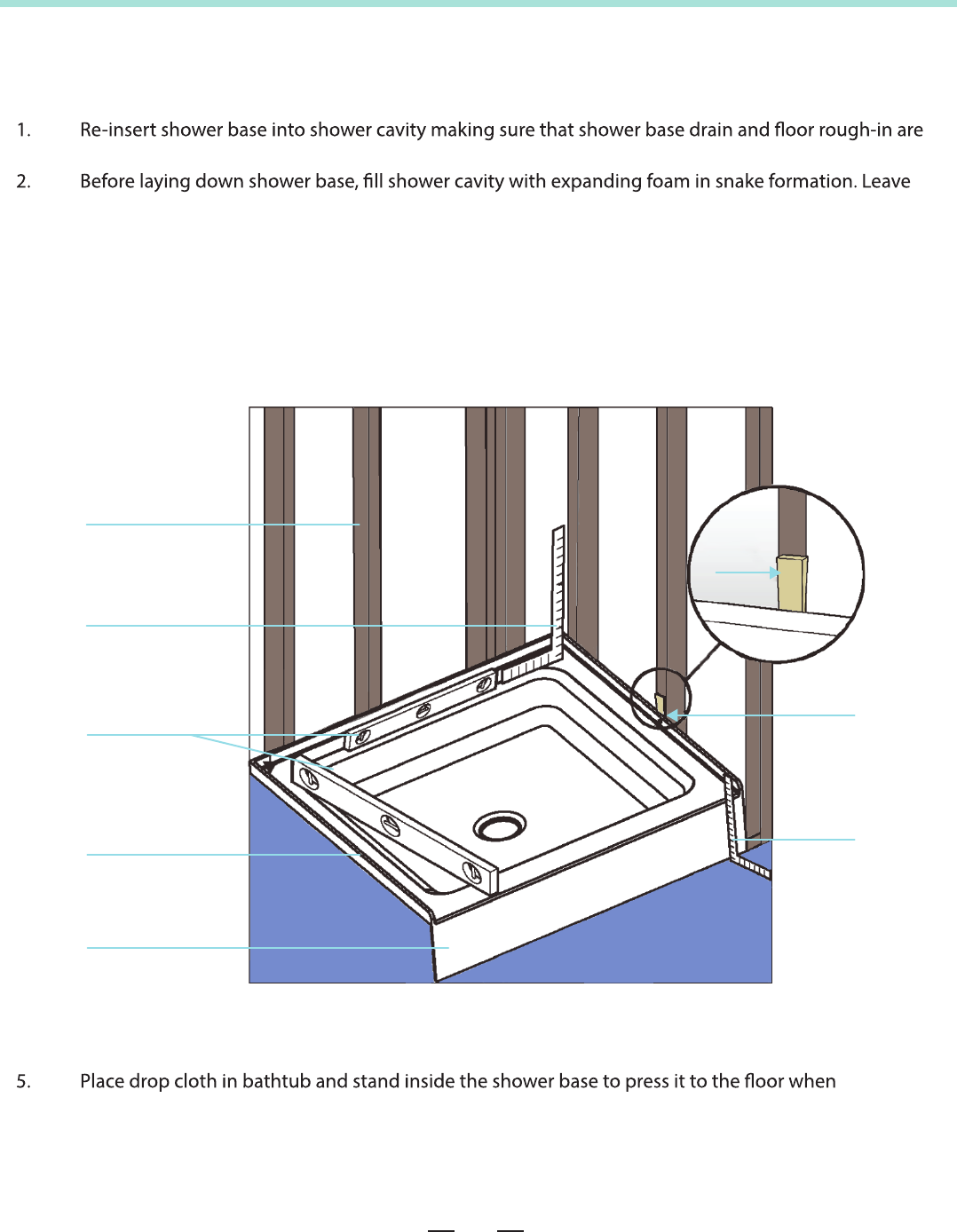 1. Re-insert shower base into shower cavity making sure that shower base drain and floor rough-in are

2. Before laying down shower base, fill shower cavity with expanding foam in snake formation. Leave

5. Place drop cloth in bathtub and stand inside the shower base to press it to the floor when