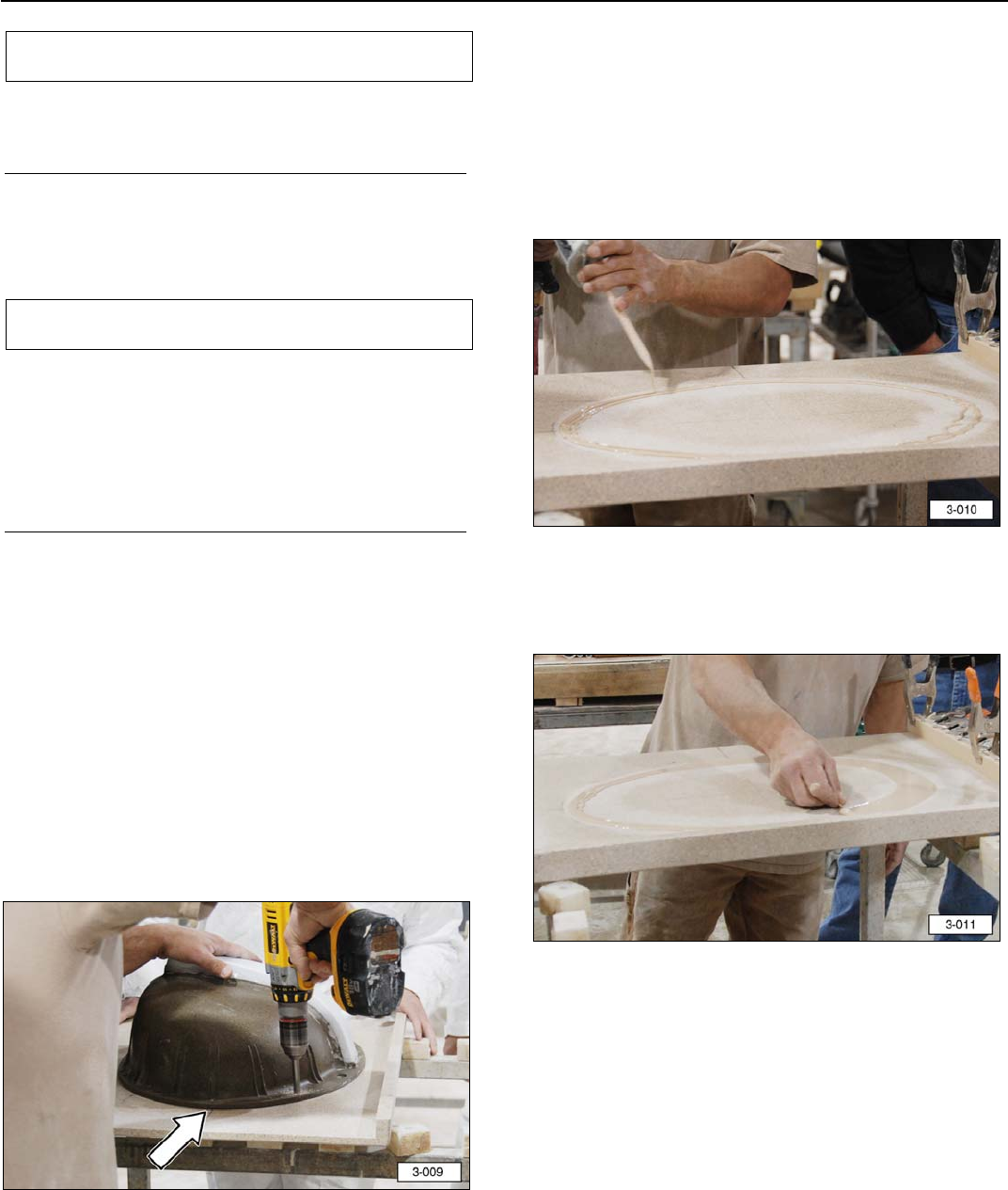 3-009

3-010

3-011