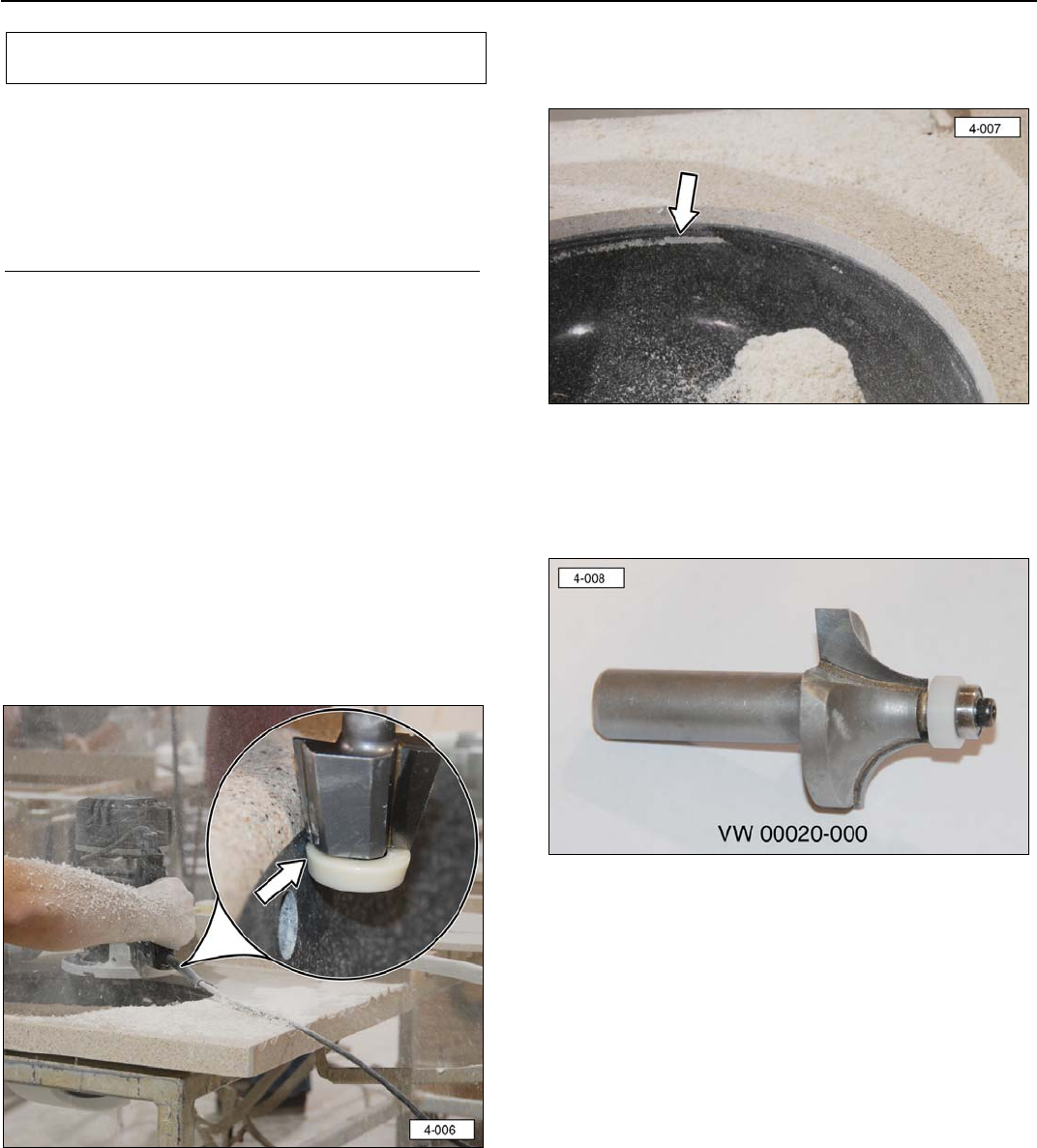 4-007

4-008

VW 00020-000

4-006