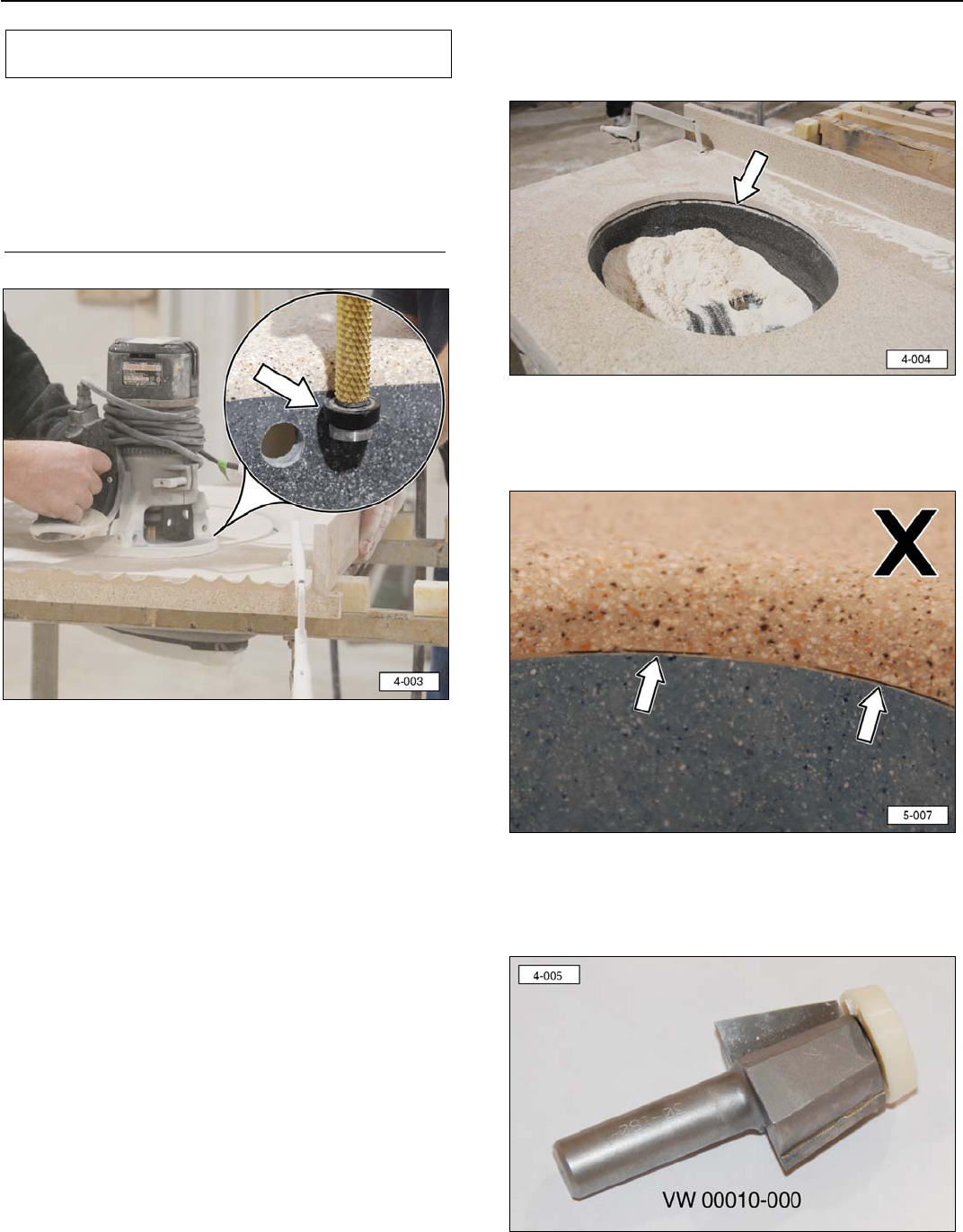 4-003

4-004

X

5-007

4-005

VW 00010-000