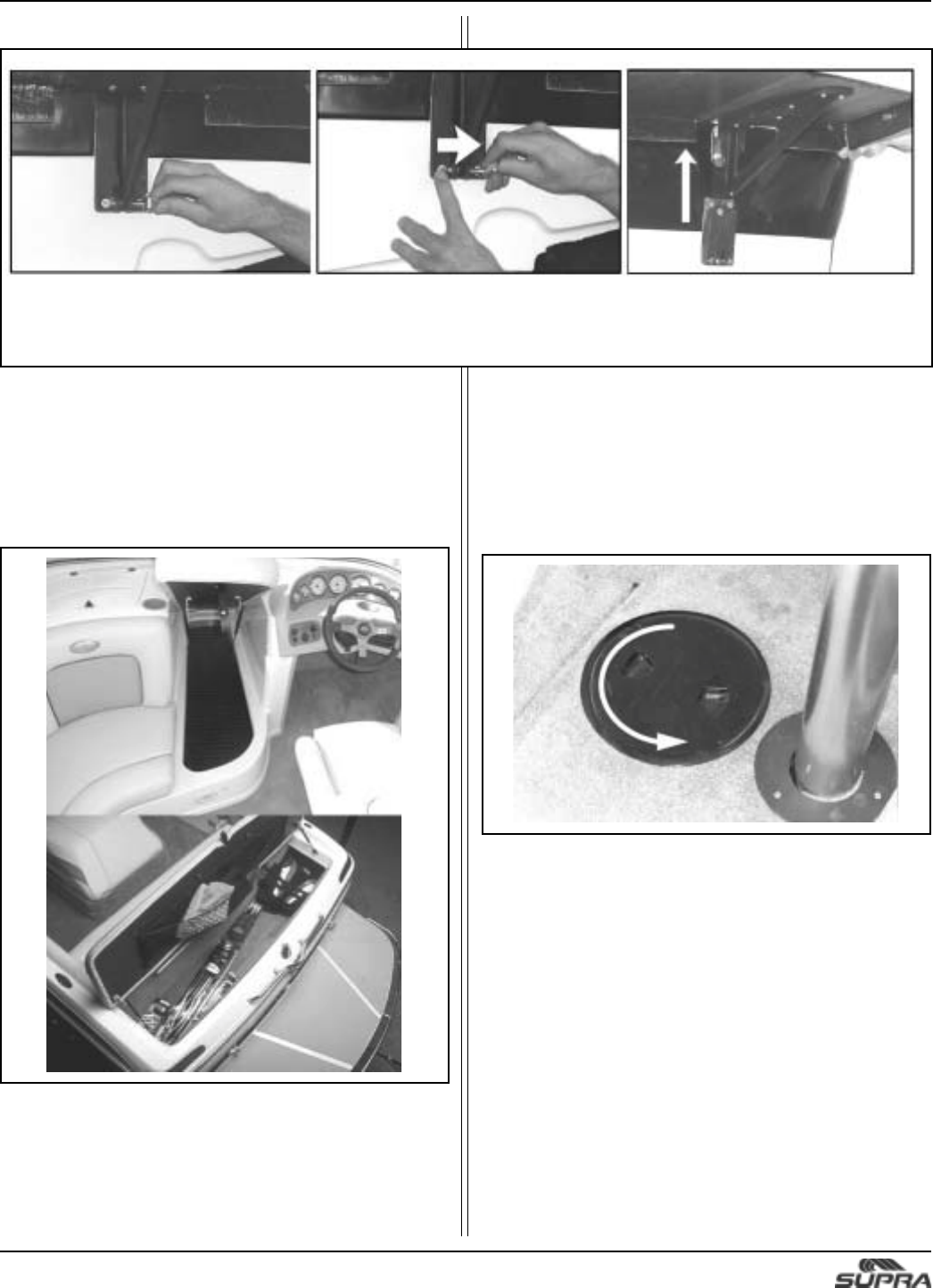 SUPRA