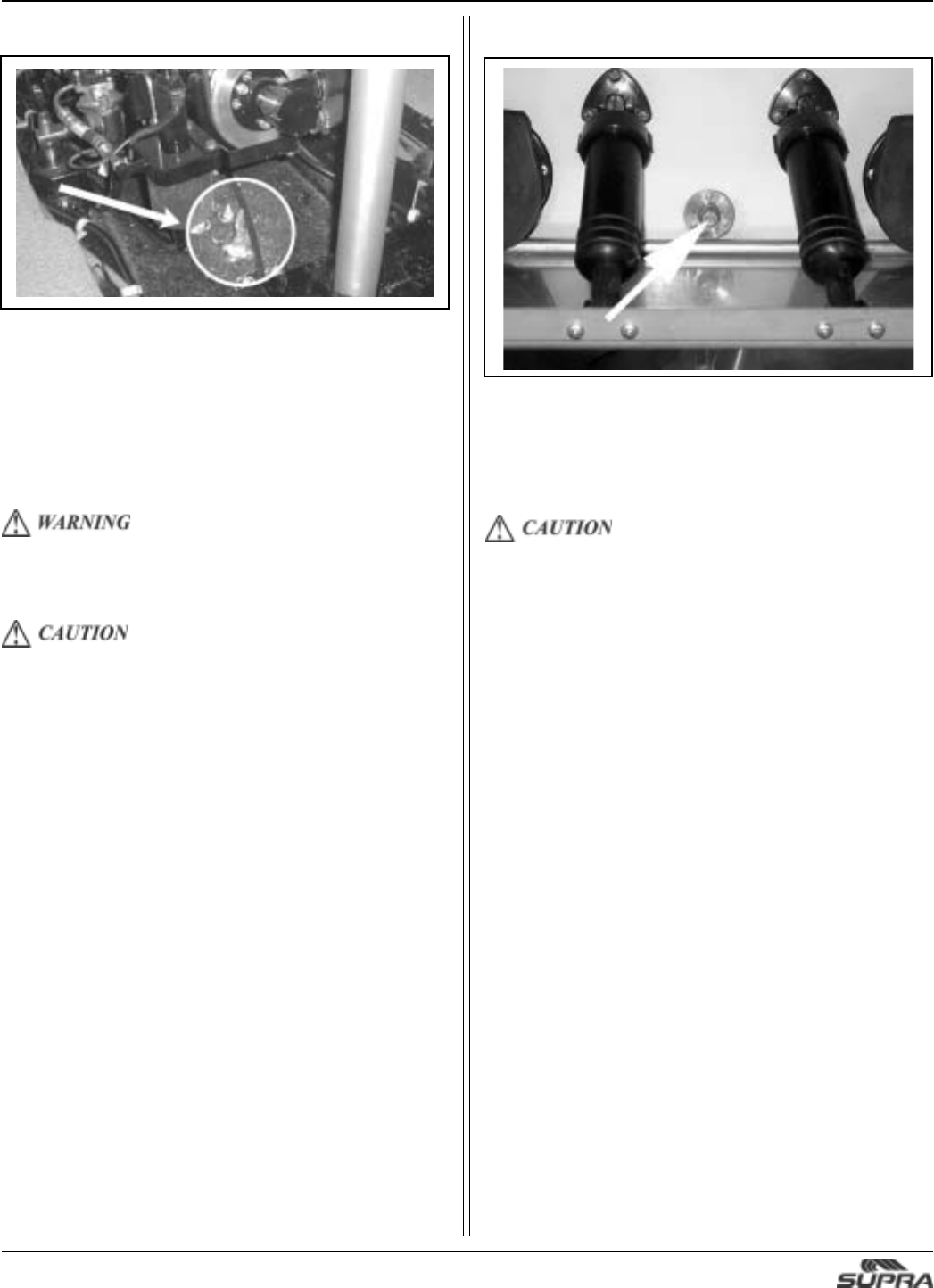 WARNING

CAUTION

CAUTION

SUPRA