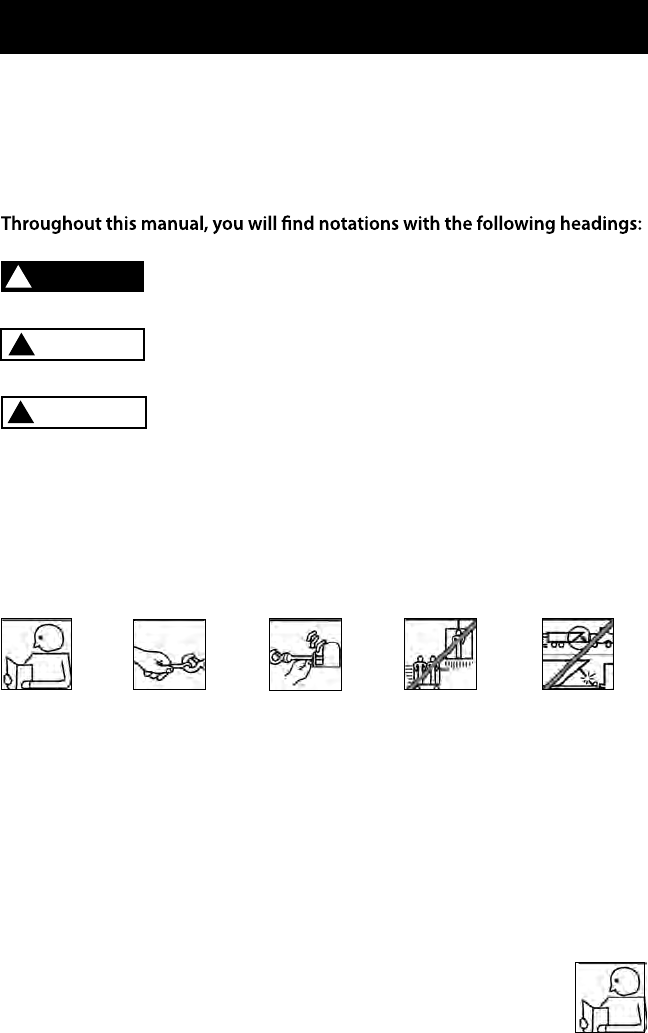 Throughout this manual, you will find notations with the following headings: