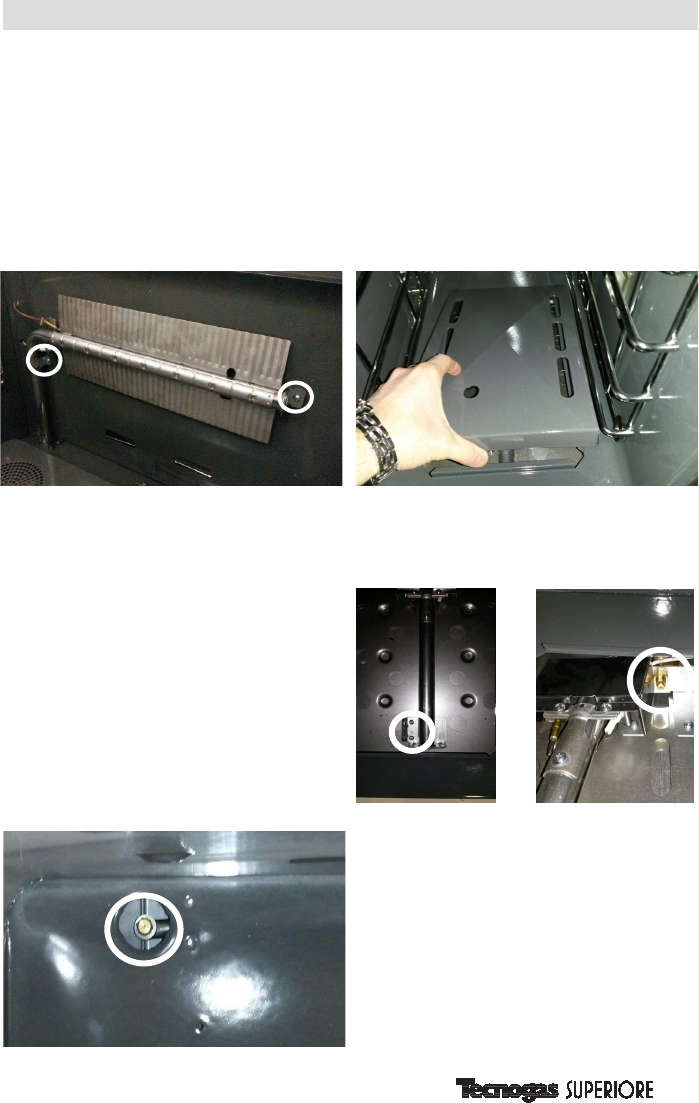 Tecnogas SUPERIORE