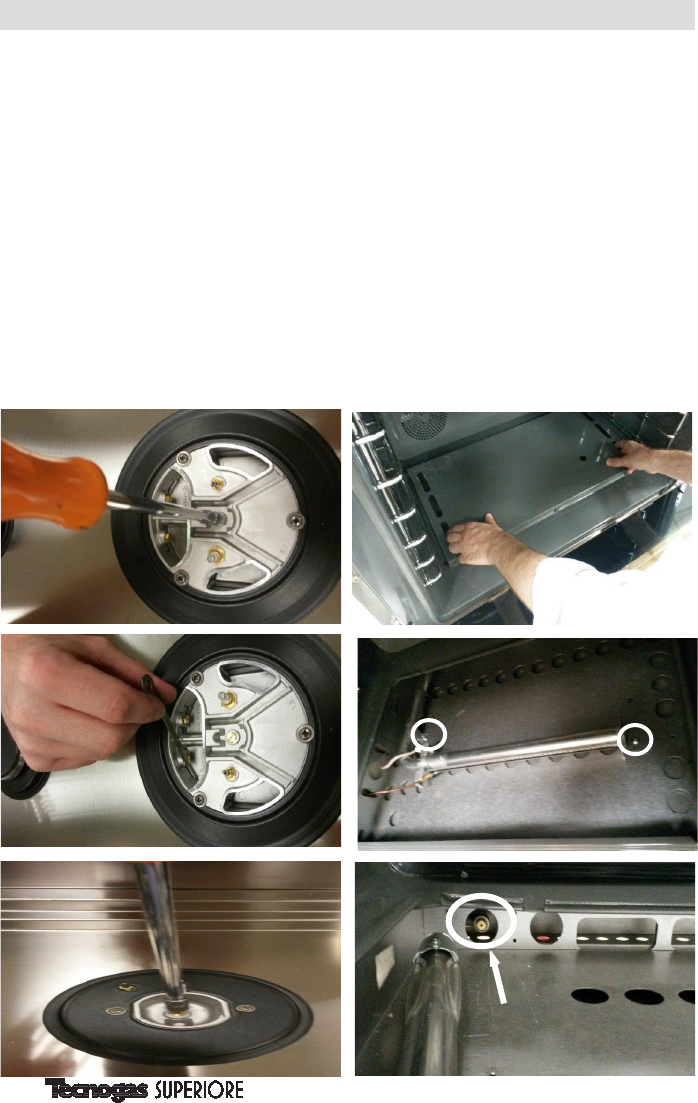 Tecnogas SUPERIORE