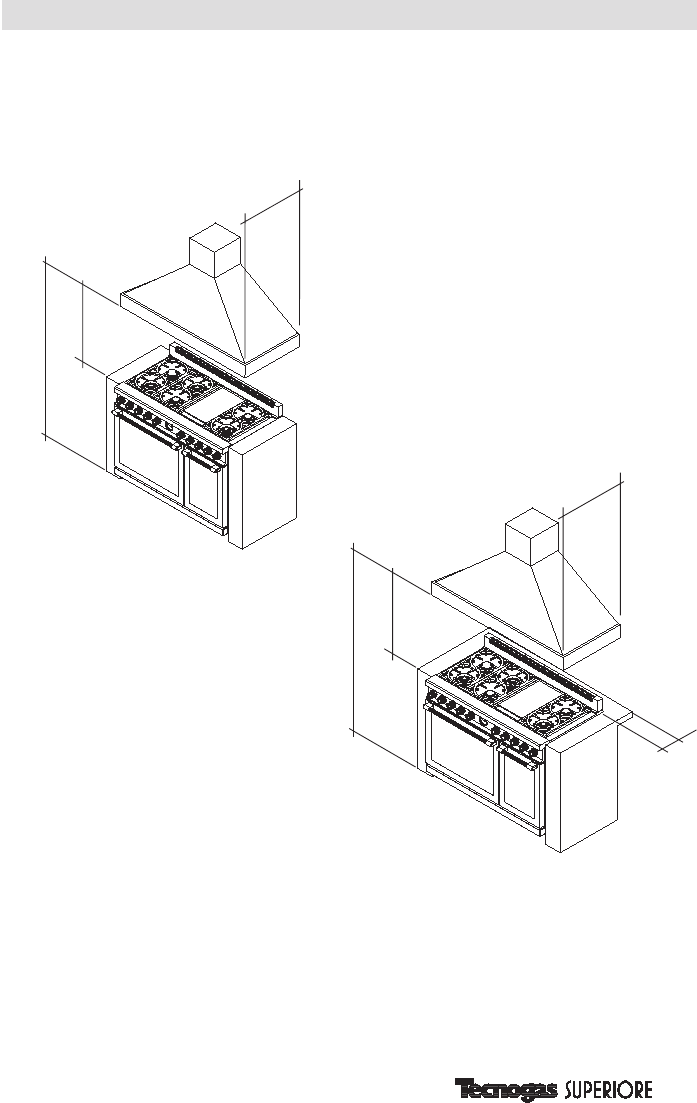 Tecnogas SUPERIORE