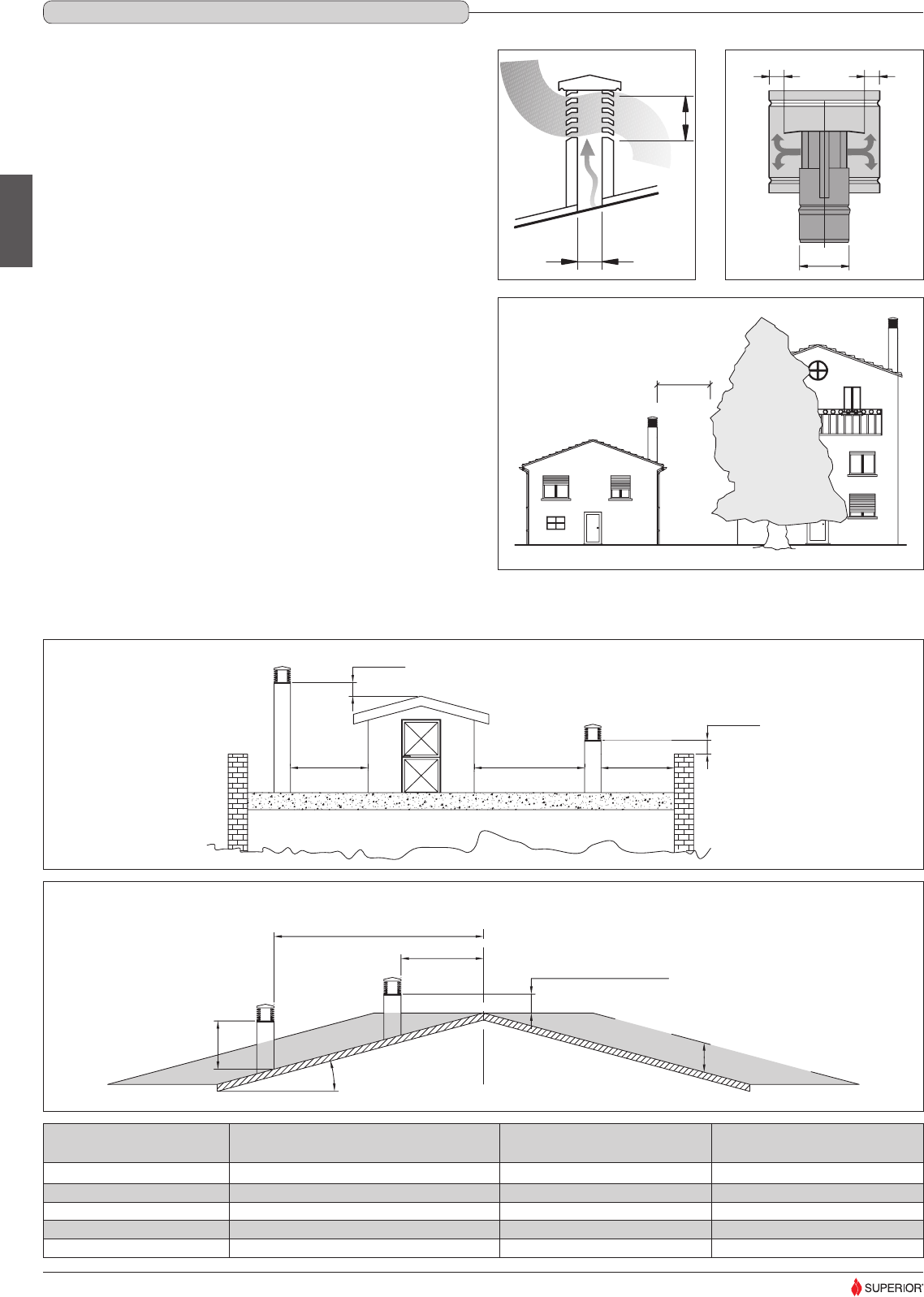 SUPERIOR