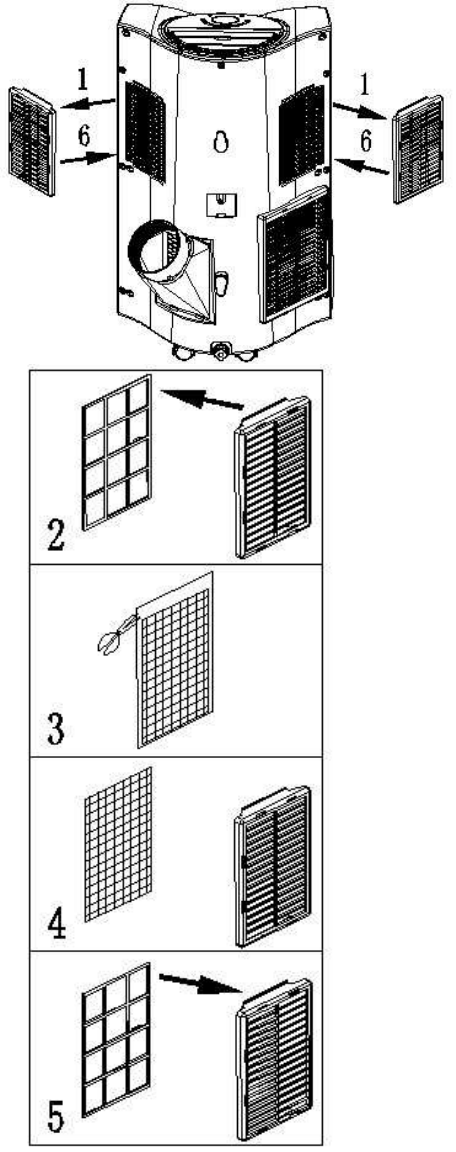 1
6
1
6
2
3
4
5