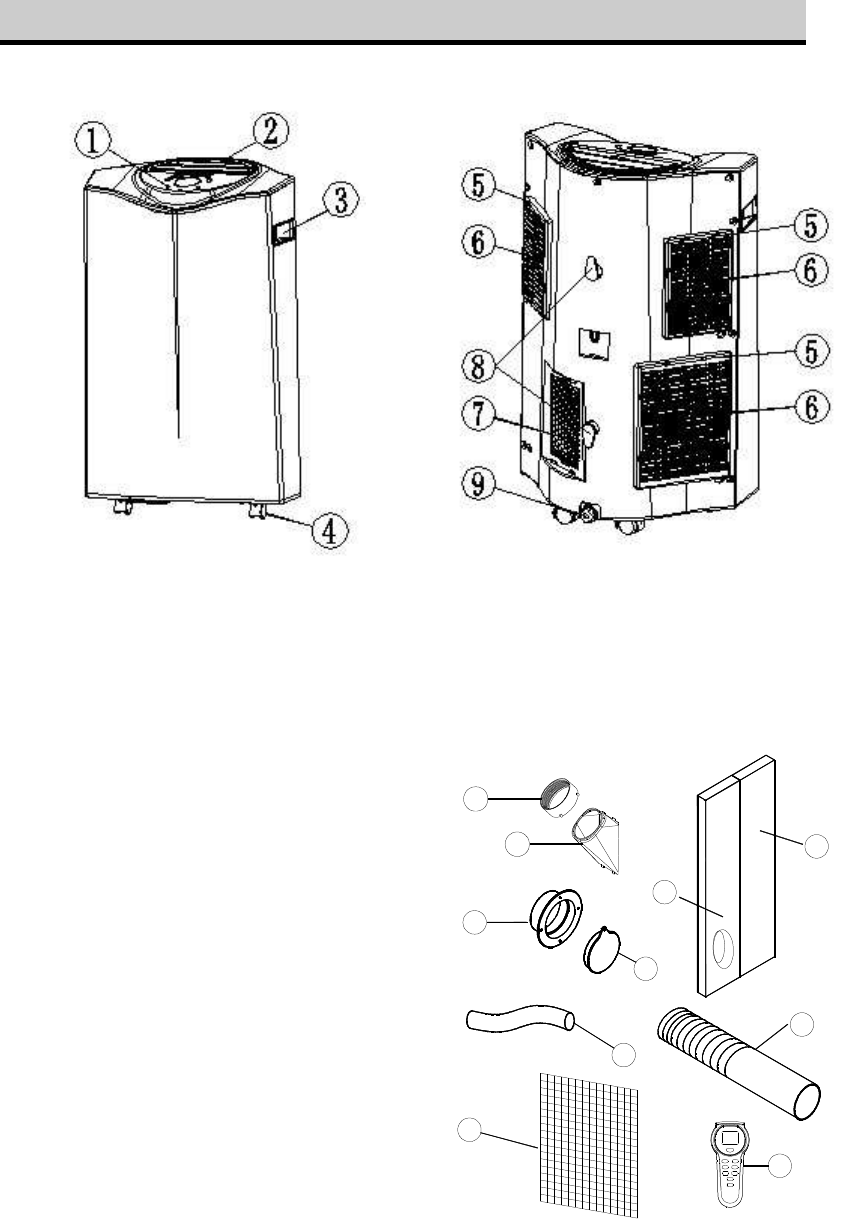 1
2
3
4
5
6
8
7
9
5
6
5
6