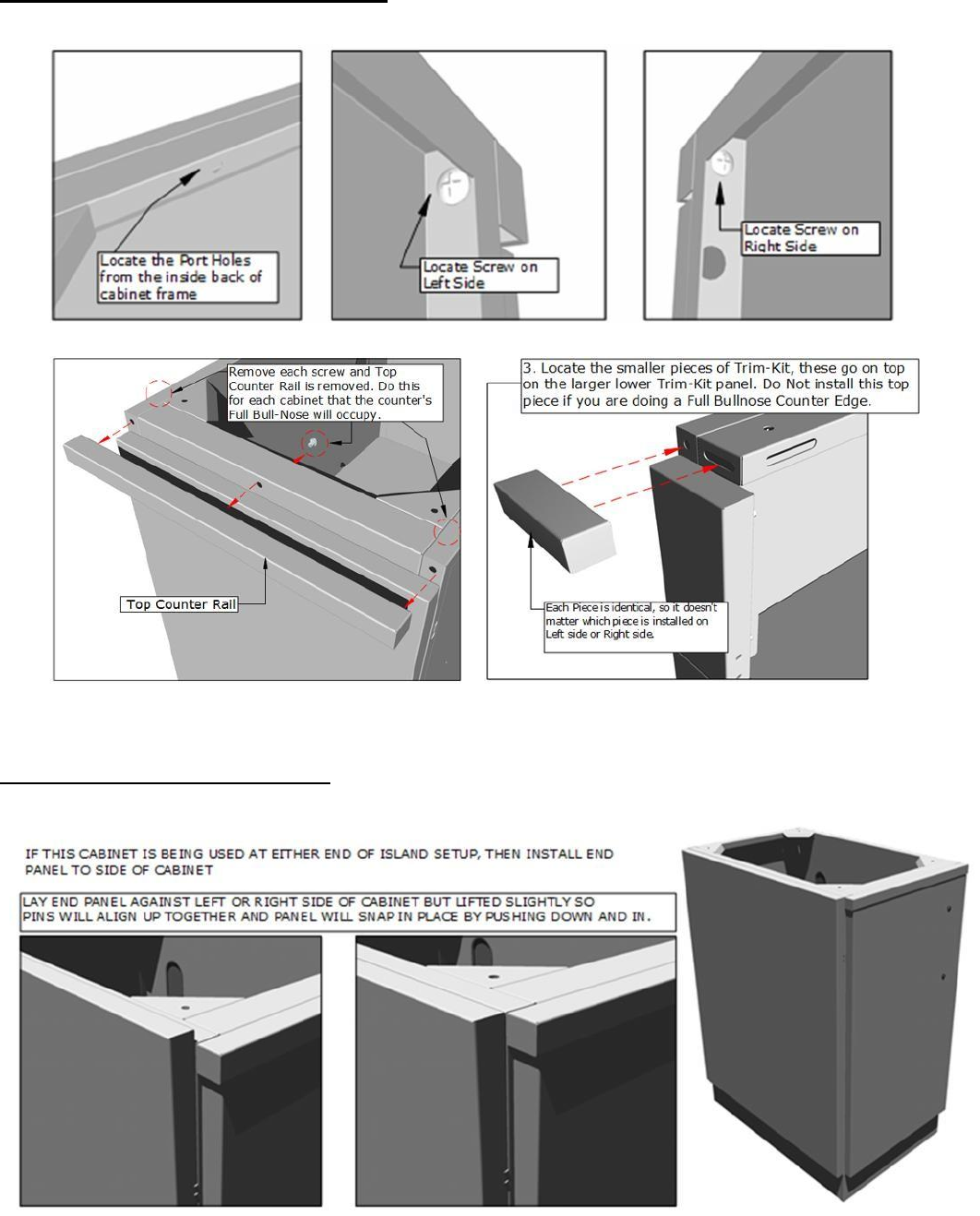 Locate the Port Holes from the inside back of cabinet frame

Locate Screw on Left Side

Locate Screw on Right Side

Remove each screw and Top Counter Rail is removed. Do this for each cabinet that the counter's Full Bull-Nose will occupy.

Top Counter Rail

3. Locate the smaller pieces of Trim-Kit, these go on top on the larger lower Trim-Kit panel. Do Not install this top piece if you are doing a Full Bullnose Counter Edge.

Each Piece is identical, so it doesn't matter which piece is installed on Left side or Right side.

IF THIS CABINET IS BEING USED AT EITHER END OF ISLAND SETUP, THEN INSTALL END PANEL TO SIDE OF CABINET

LAY END PANEL AGAINST LEFT OR RIGHT SIDE OF CABINET BUT LIFTED SLIGHTLY SO PINS WILL ALIGN UP TOGETHER AND PANEL WILL SNAP IN PLACE BY PUSHING DOWN AND IN.