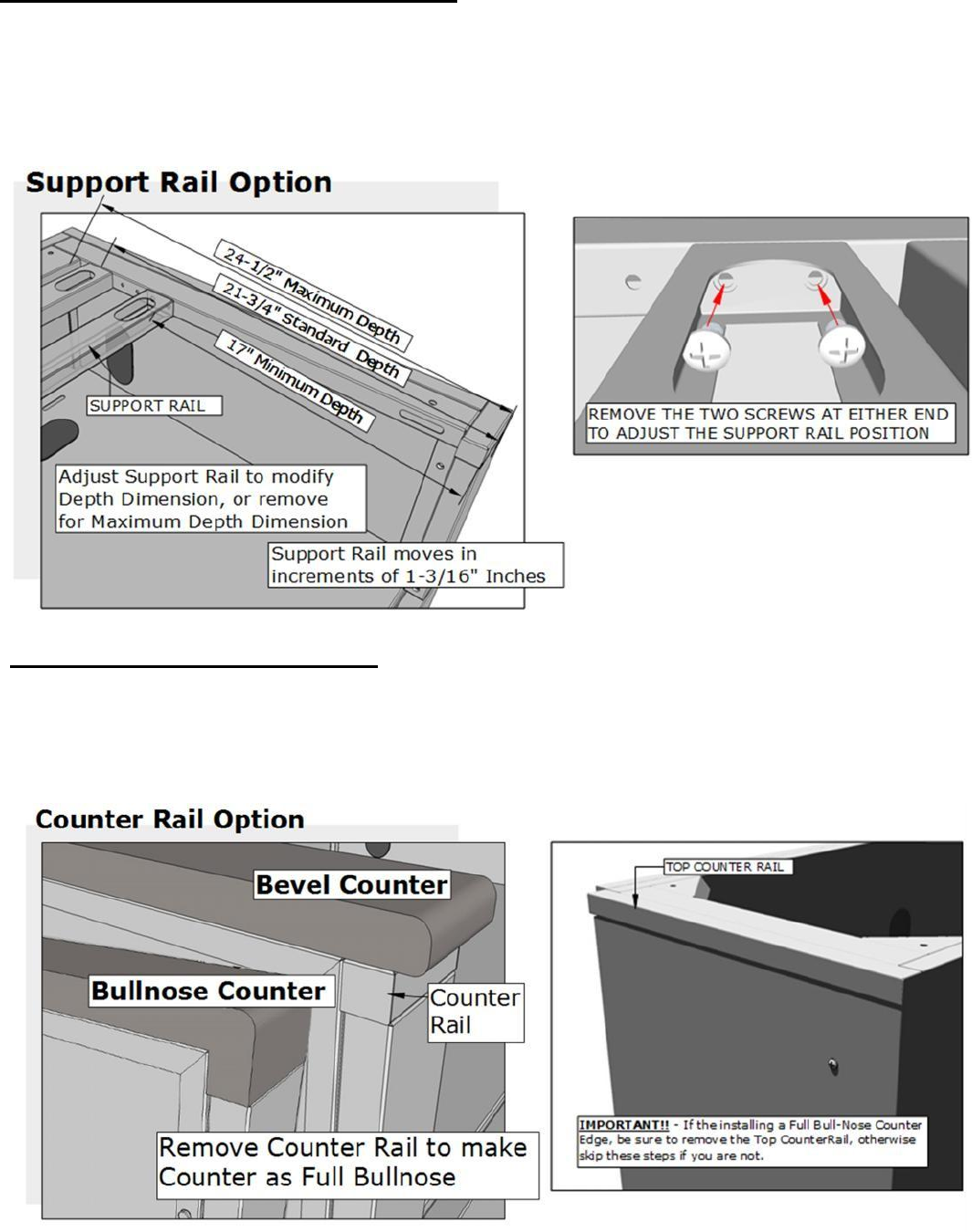 Support Rail Option

24-1/2" Maximum Depth

21-3/4" Standard Depth

17" Minimum Depth

SUPPORT RAIL

Adjust Support Rail to modify Depth Dimension, or remove for Maximum Depth Dimension

Support Rail moves in increments of 1-3/16" Inches

REMOVE THE TWO SCREWS AT EITHER END TO ADJUST THE SUPPORT RAIL POSITION

Counter Rail Option

Bevel Counter

Bullnose Counter

Counter Rail

Remove Counter Rail to make Counter as Full Bullnose

TOP COUNTER RAIL

IMPORTANT!! - If the installing a Full Bull-Nose Counter Edge, be sure to remove the Top CounterRail, otherwise skip these steps if you are not.