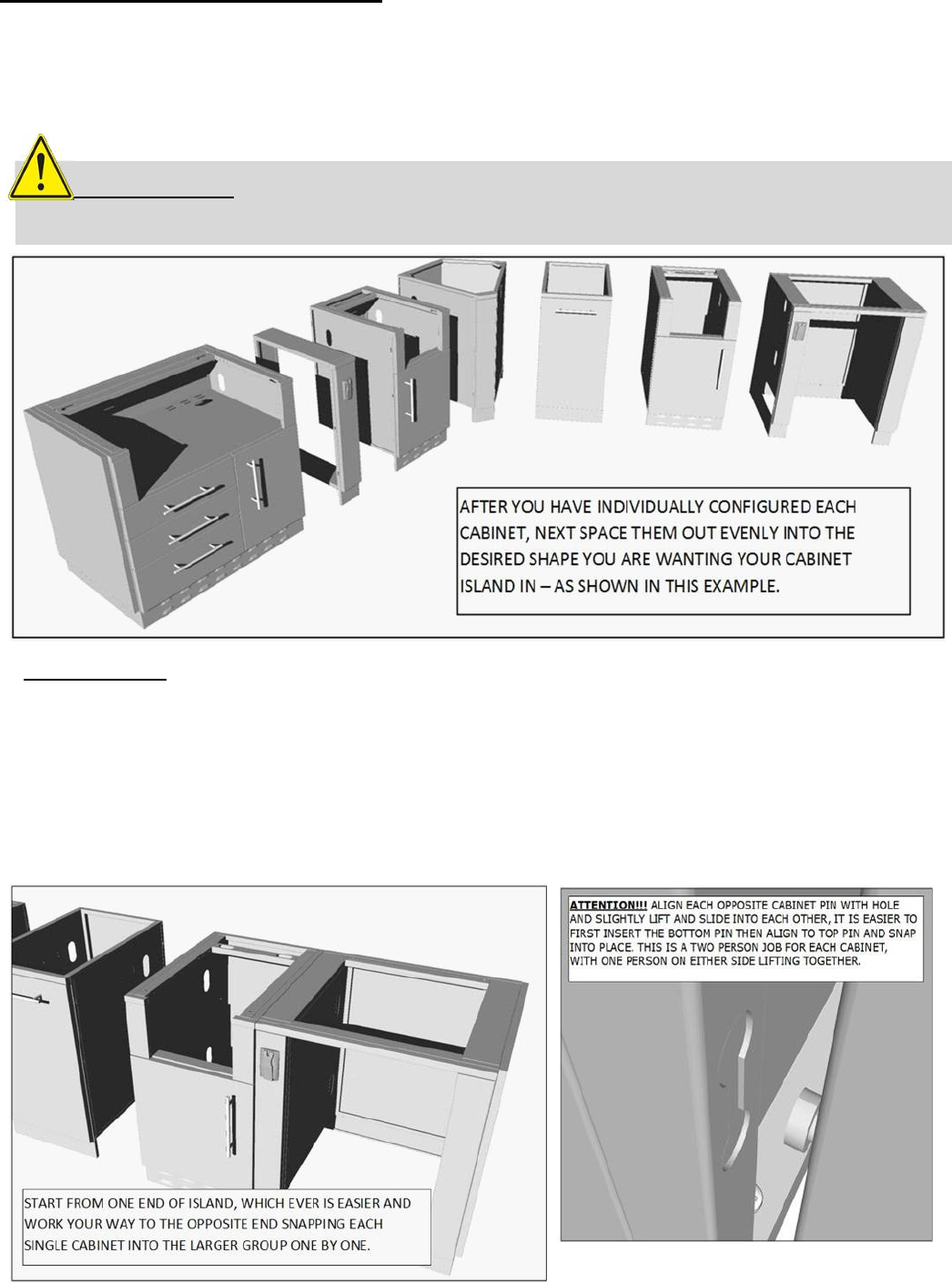 AFTER YOU HAVE INDIVIDUALLY CONFIGURED EACH CABINET, NEXT SPACE THEM OUT EVENLY INTO THE DESIRED SHAPE YOU ARE WANTING YOUR CABINET ISLAND IN – AS SHOWN IN THIS EXAMPLE.

START FROM ONE END OF ISLAND, WHICH EVER IS EASIER AND WORK YOUR WAY TO THE OPPOSITE END SNAPPING EACH SINGLE CABINET INTO THE LARGER GROUP ONE BY ONE.

ATTENTION!!! ALIGN EACH OPPOSITE CABINET PIN WITH HOLE AND SLIGHTLY LIFT AND SLIDE INTO EACH OTHER, IT IS EASIER TO FIRST INSERT THE BOTTOM PIN THEN ALIGN TO TOP PIN AND SNAP INTO PLACE. THIS IS A TWO PERSON JOB FOR EACH CABINET, WITH ONE PERSON ON EITHER SIDE LIFTING TOGETHER.