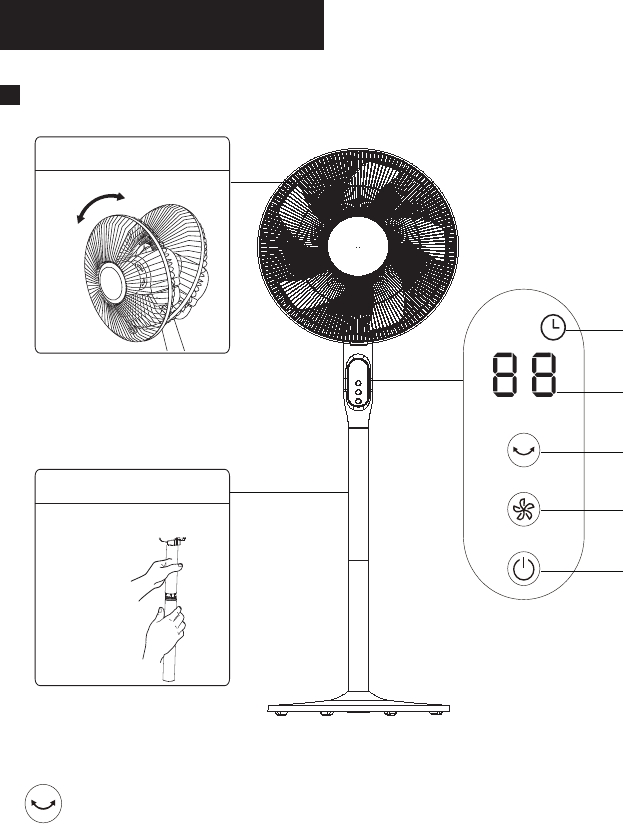 88