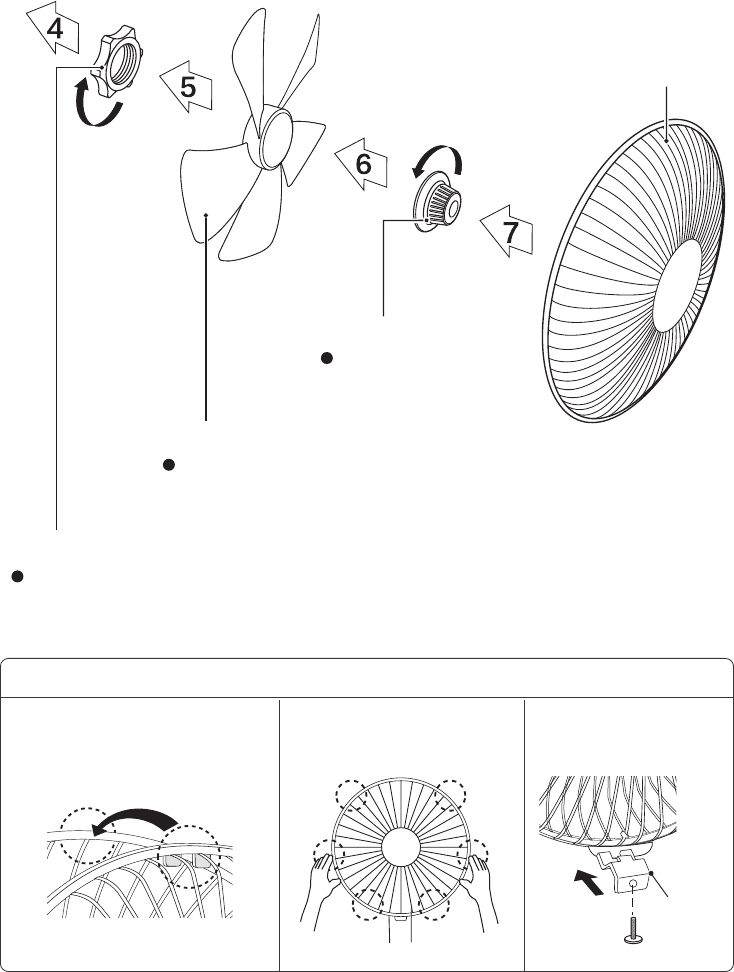 4

5

6

7