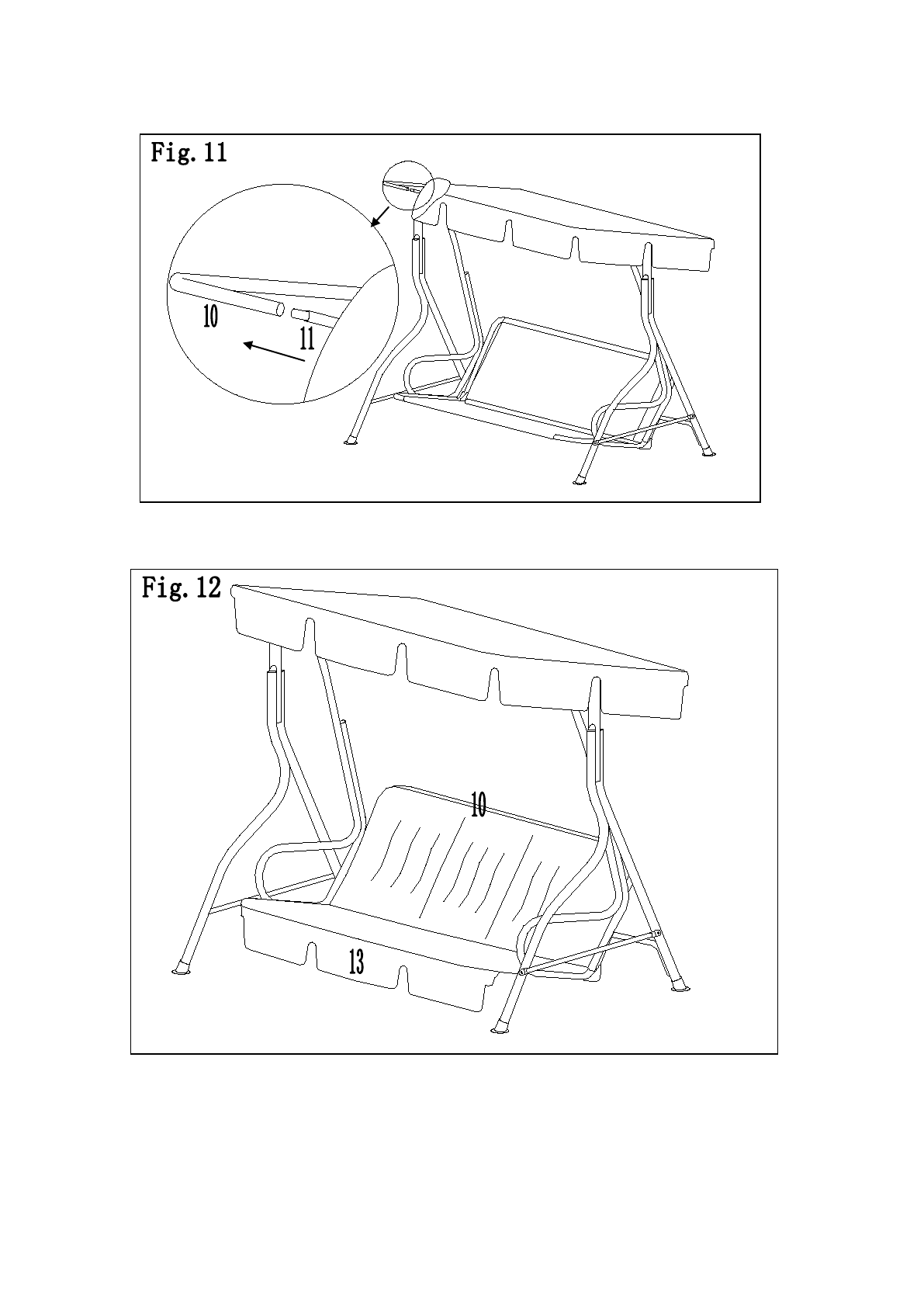 Fig. 11

10

11

Fig. 12

10

13