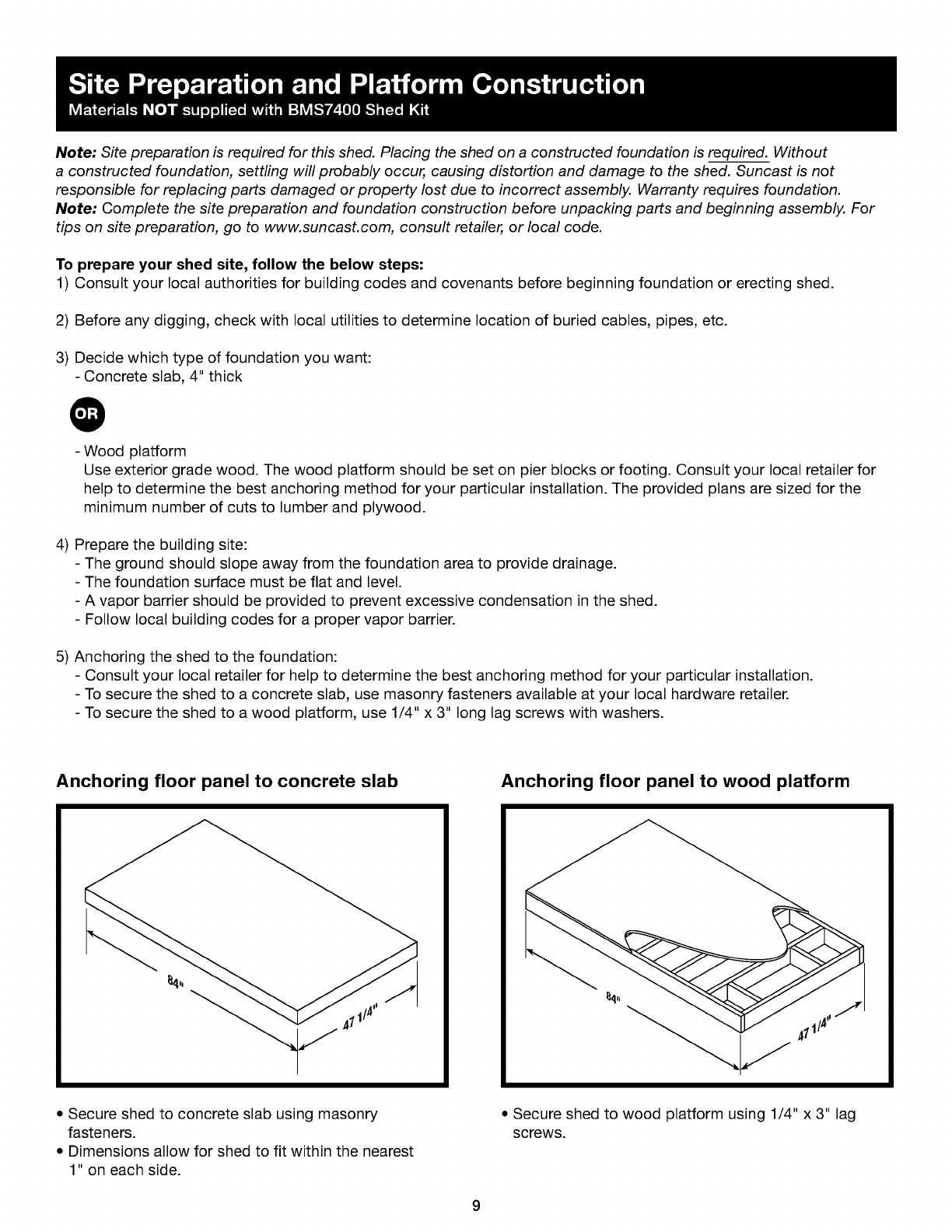 Site Preparation and Platform Construction
Materials NOT supplied with BMS7400 Shed Kit

Note: Site preparation is required for this shed. Placing the shed on a constructed foundation is required. Without a constructed foundation, settling will probably occur, causing distortion and damage to the shed. Suncast is not responsible for replacing parts damaged or property lost due to incorrect assembly. Warranty requires foundation.
Note: Complete the site preparation and foundation construction before unpacking parts and beginning assembly. For tips on site preparation, go to www.suncast.com, consult retailer, or local code.

To prepare your shed site, follow the below steps:
1) Consult your local authorities for building codes and covenants before beginning foundation or erecting shed.

2) Before any digging, check with local utilities to determine location of buried cables, pipes, etc.

3) Decide which type of foundation you want:
- Concrete slab, 4" thick

OR

- Wood platform
Use exterior grade wood. The wood platform should be set on pier blocks or footing. Consult your local retailer for help to determine the best anchoring method for your particular installation. The provided plans are sized for the minimum number of cuts to lumber and plywood.

4) Prepare the building site:
- The ground should slope away from the foundation area to provide drainage.
- The foundation surface must be flat and level.
- A vapor barrier should be provided to prevent excessive condensation in the shed.
- Follow local building codes for a proper vapor barrier.

5) Anchoring the shed to the foundation:
- Consult your local retailer for help to determine the best anchoring method for your particular installation.
- To secure the shed to a concrete slab, use masonry fasteners available at your local hardware retailer.
- To secure the shed to a wood platform, use 1/4" x 3" long lag screws with washers.

Anchoring floor panel to concrete slab

84"
47 1/4"

• Secure shed to concrete slab using masonry fasteners.
• Dimensions allow for shed to fit within the nearest 1" on each side.

Anchoring floor panel to wood platform

84"
47 1/4"

• Secure shed to wood platform using 1/4" x 3" lag screws.

9