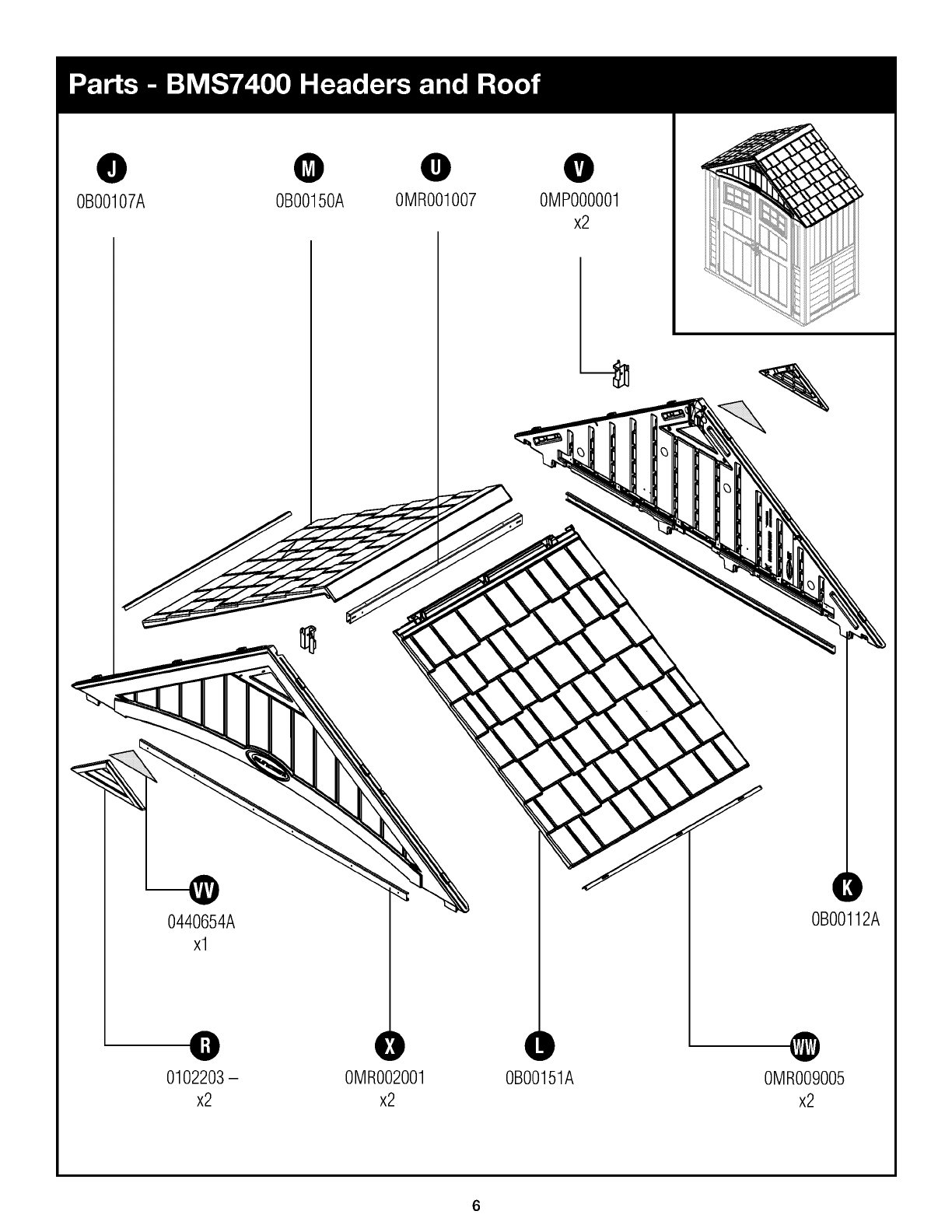 Parts - BMS7400 Headers and Roof

J
0B00107A

M
0B00150A

U
0MR001007

V
0MP000001
x2

VV
0440654A
x1

K
0B00112A

R
0102203 –
x2

X
0MR002001
x2

L
0B00151A

WW
0MR009005
x2

6