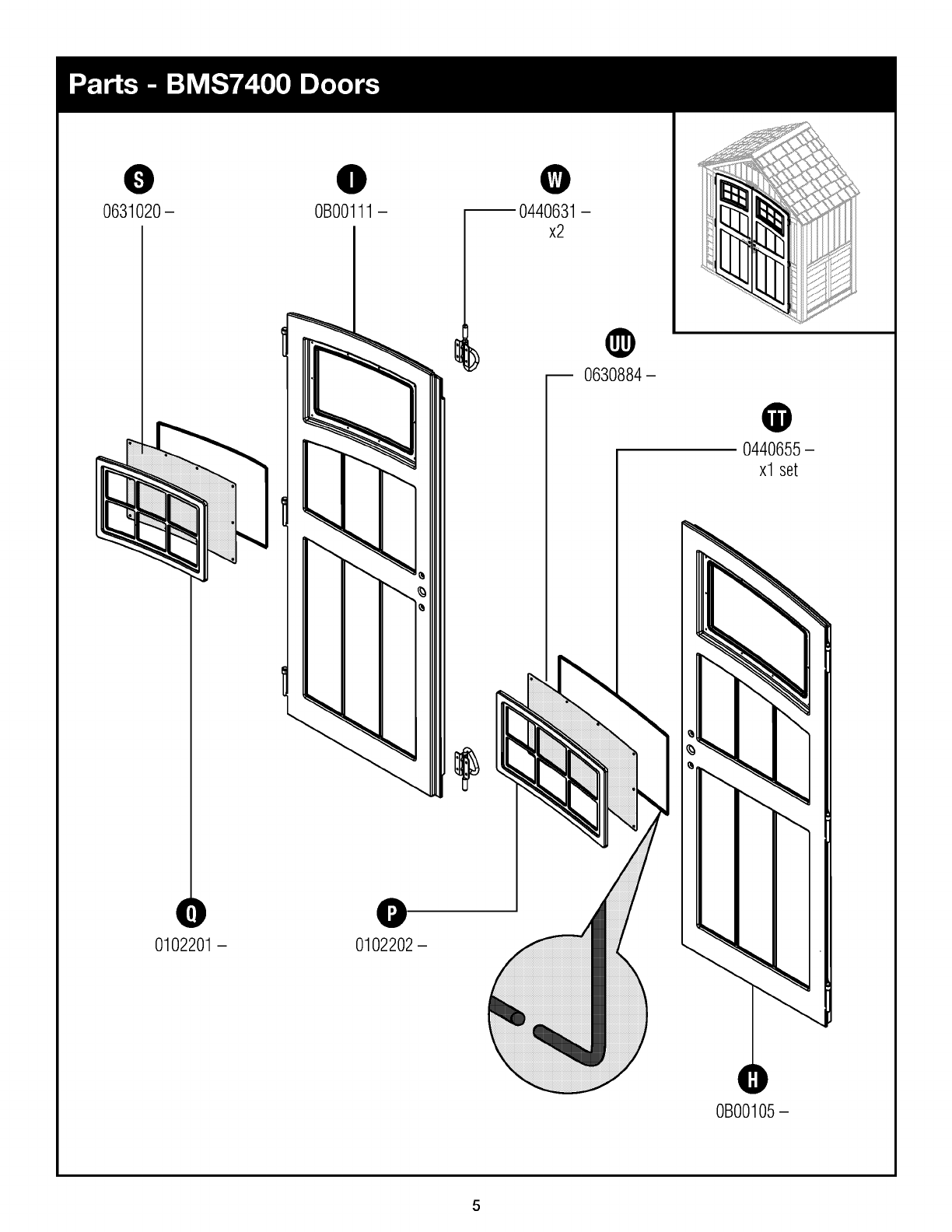 Parts - BMS7400 Doors

S
0631020 –

I
0B00111 –

W
0440631 –
x2

UU
0630884 –

TT
0440655 –
x1 set

Q
0102201 –

P
0102202 –

H
0B00105 –

5