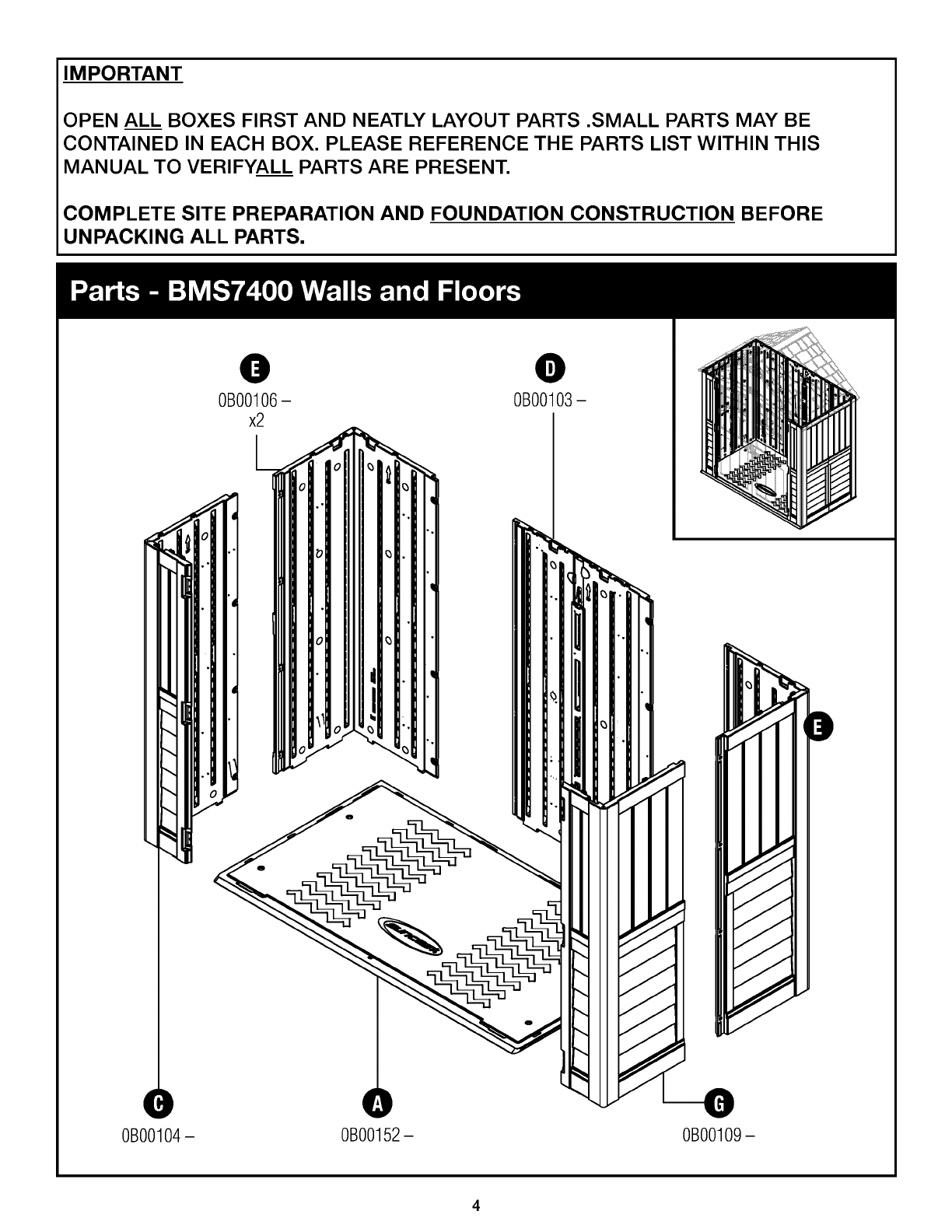 IMPORTANT

OPEN ALL BOXES FIRST AND NEATLY LAYOUT PARTS .SMALL PARTS MAY BE CONTAINED IN EACH BOX. PLEASE REFERENCE THE PARTS LIST WITHIN THIS MANUAL TO VERIFYALL PARTS ARE PRESENT.

COMPLETE SITE PREPARATION AND FOUNDATION CONSTRUCTION BEFORE UNPACKING ALL PARTS.

Parts - BMS7400 Walls and Floors

E
0B00106 –
x2

D
0B00103 –

E

C
0B00104 –

A
0B00152 –

G
0B00109 –

4