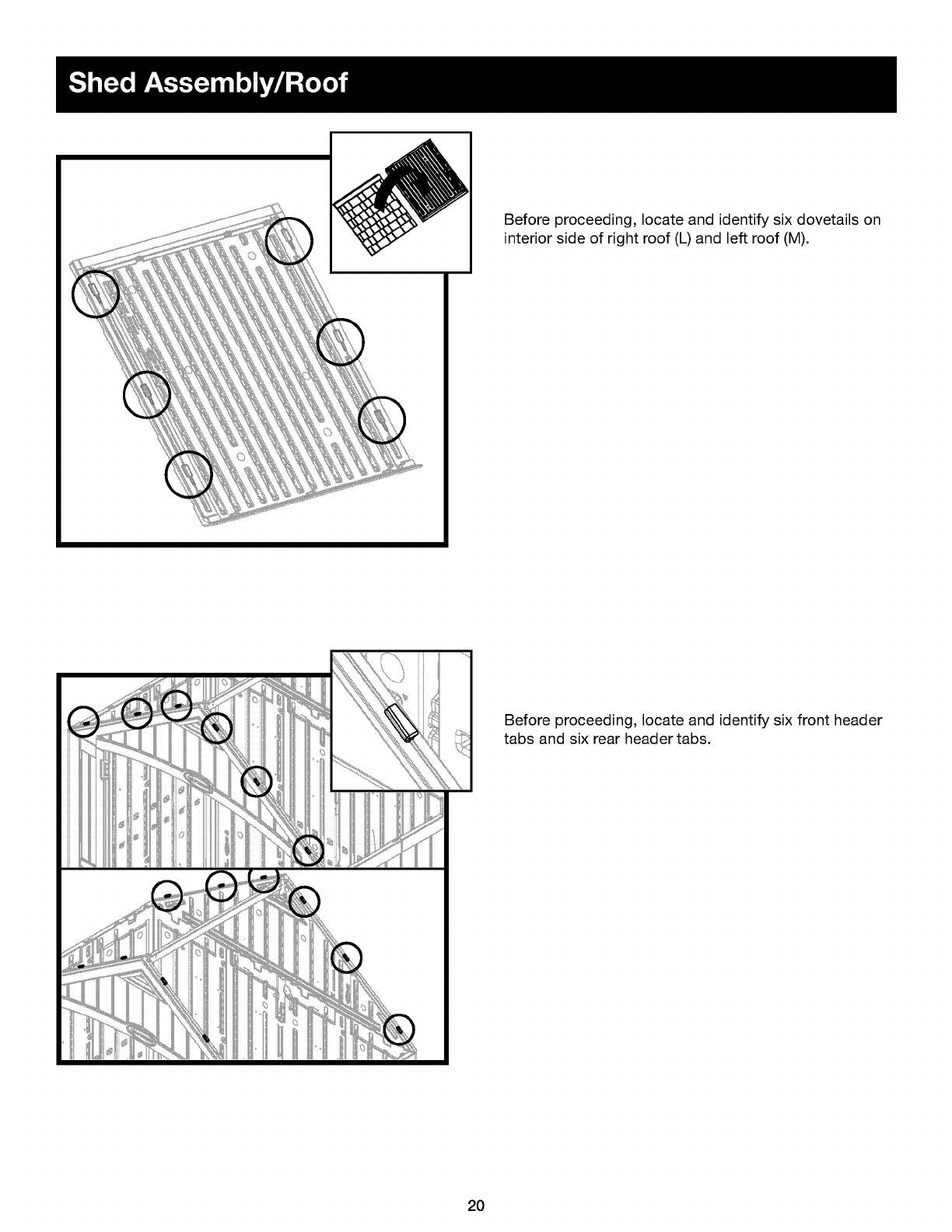 Shed Assembly/Roof

Before proceeding, locate and identify six dovetails on interior side of right roof (L) and left roof (M).

Before proceeding, locate and identify six front header tabs and six rear header tabs.

20