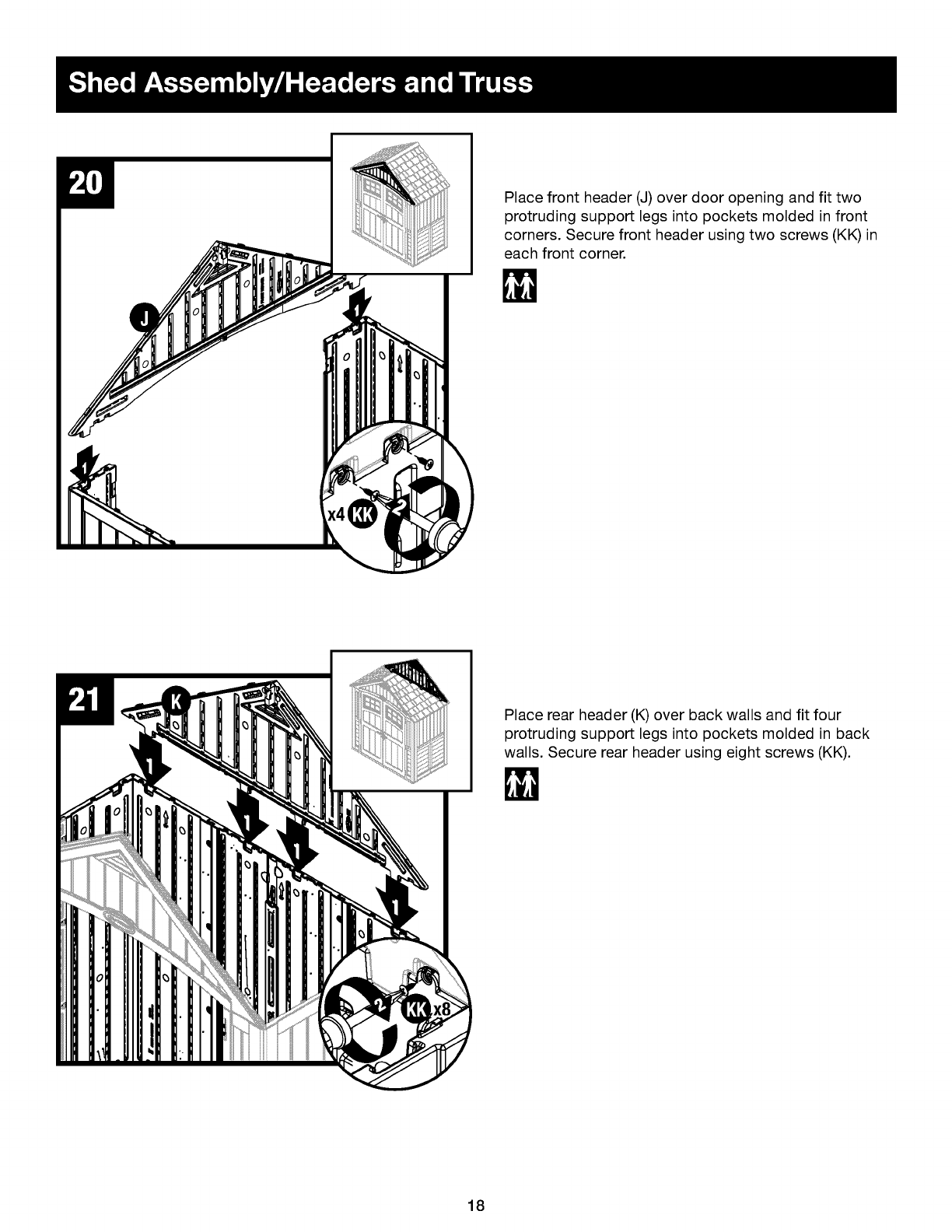 Shed Assembly/Headers and Truss

20

J

1

1

x4 KK

2

Place front header (J) over door opening and fit two protruding support legs into pockets molded in front corners. Secure front header using two screws (KK) in each front corner.

21

K

1

1

1

1

2

KK x8

Place rear header (K) over back walls and fit four protruding support legs into pockets molded in back walls. Secure rear header using eight screws (KK).

18