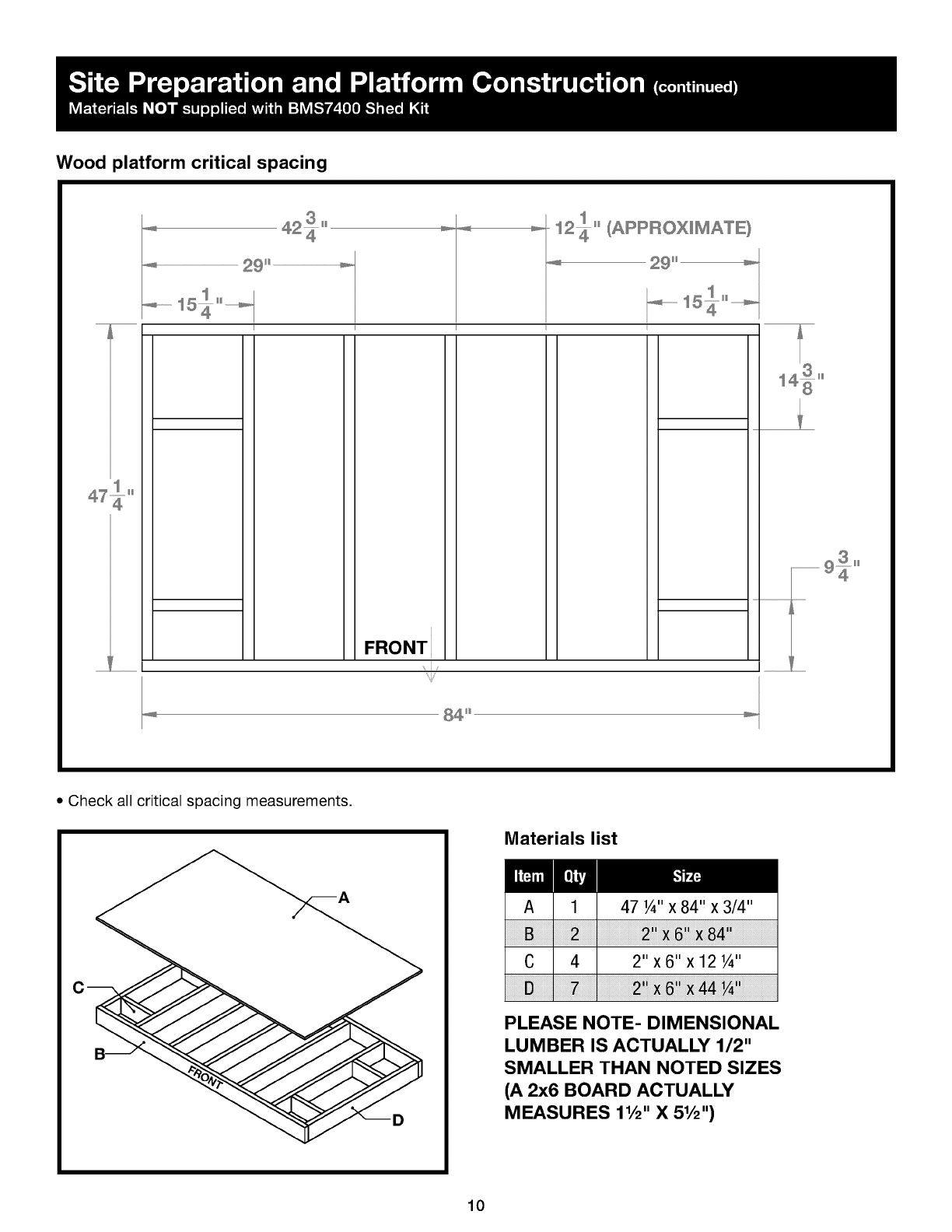 Site Preparation and Platform Construction (continued)
Materials NOT supplied with BMS7400 Shed Kit

Wood platform critical spacing

$42\frac{3}{4}$"

$12\frac{1}{4}$" (APPROXIMATE)

29"

29"

$15\frac{1}{4}$"

$15\frac{1}{4}$"

$14\frac{3}{8}$"

$47\frac{1}{4}$"

$9\frac{3}{4}$"

FRONT

84"

• Check all critical spacing measurements.

A

C

B

FRONT

D

Materials list

| Item | Qty | Size |
|---|---|---|
| A | 1 | 47 ¼" x 84" x 3/4" |
| B | 2 | 2" x 6" x 84" |
| C | 4 | 2" x 6" x 12 ¼" |
| D | 7 | 2" x 6" x 44 ¼" |

PLEASE NOTE- DIMENSIONAL LUMBER IS ACTUALLY 1/2" SMALLER THAN NOTED SIZES (A 2x6 BOARD ACTUALLY MEASURES 1½" X 5½")

10