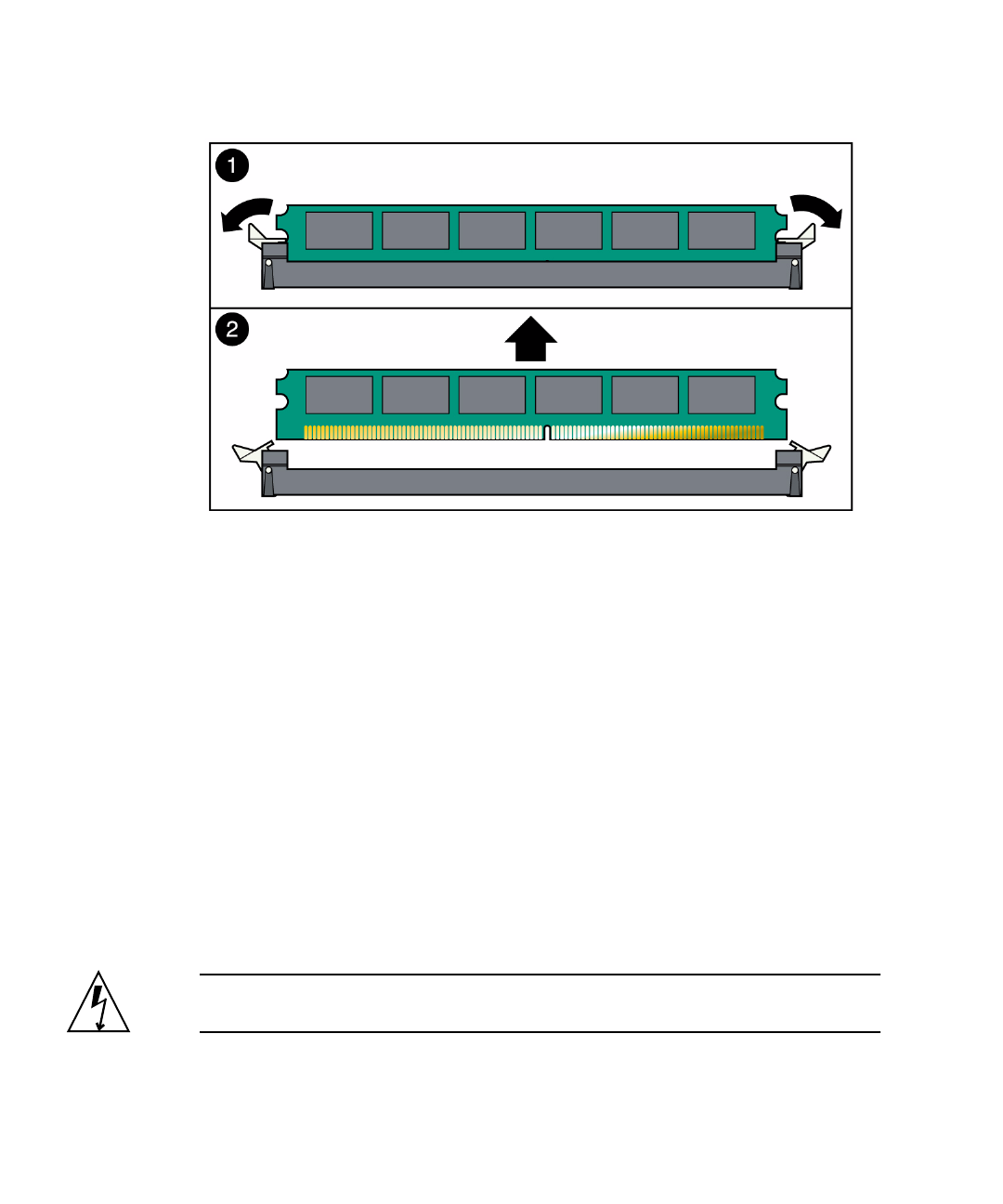 1

2