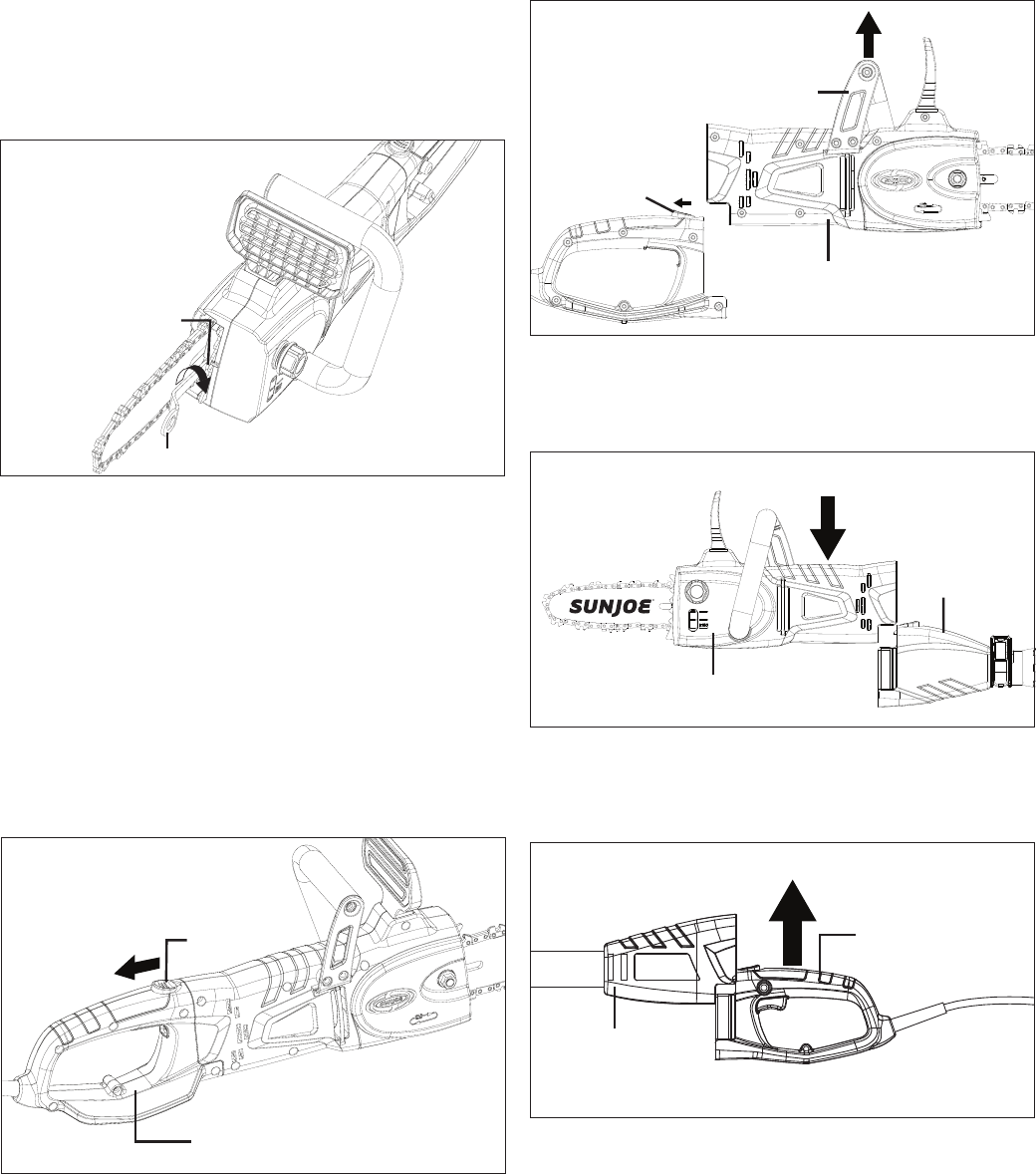 SUNJOE