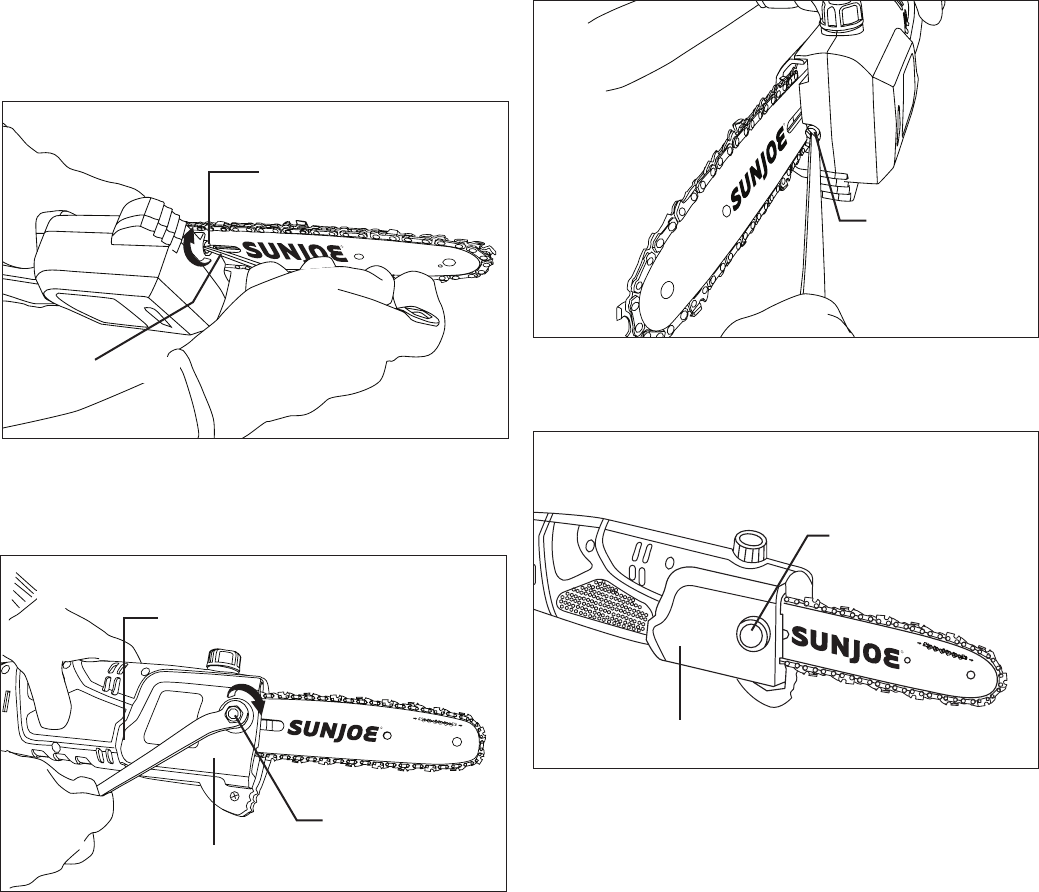 SUNJOE

SUNJOE

SUNJOE

SUNJOE