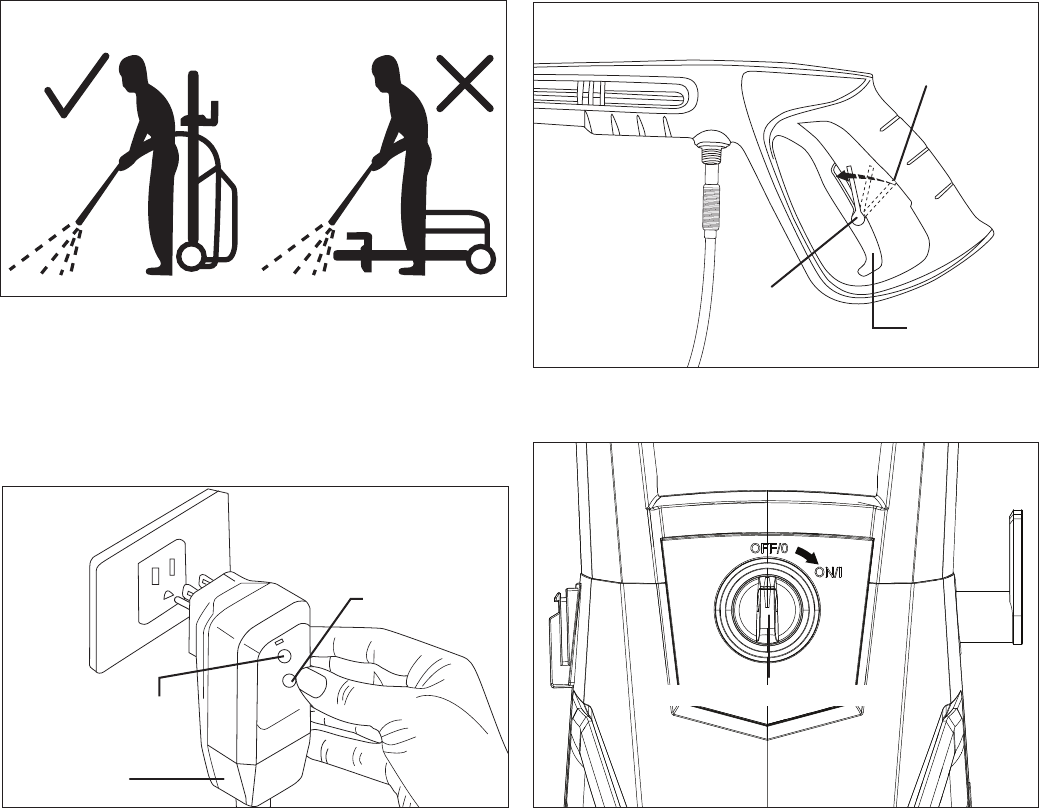 OFF/0
ON/I