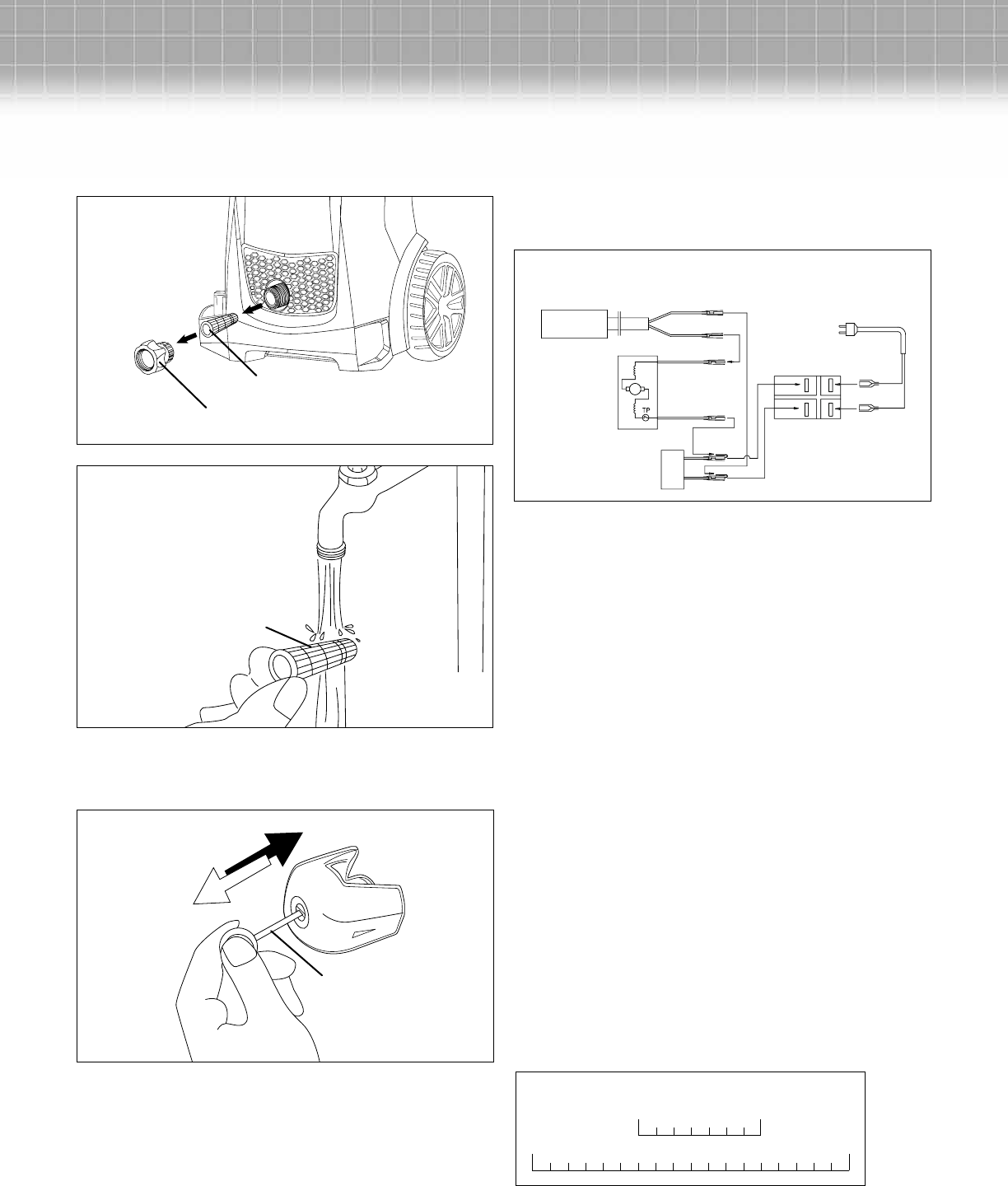 TP