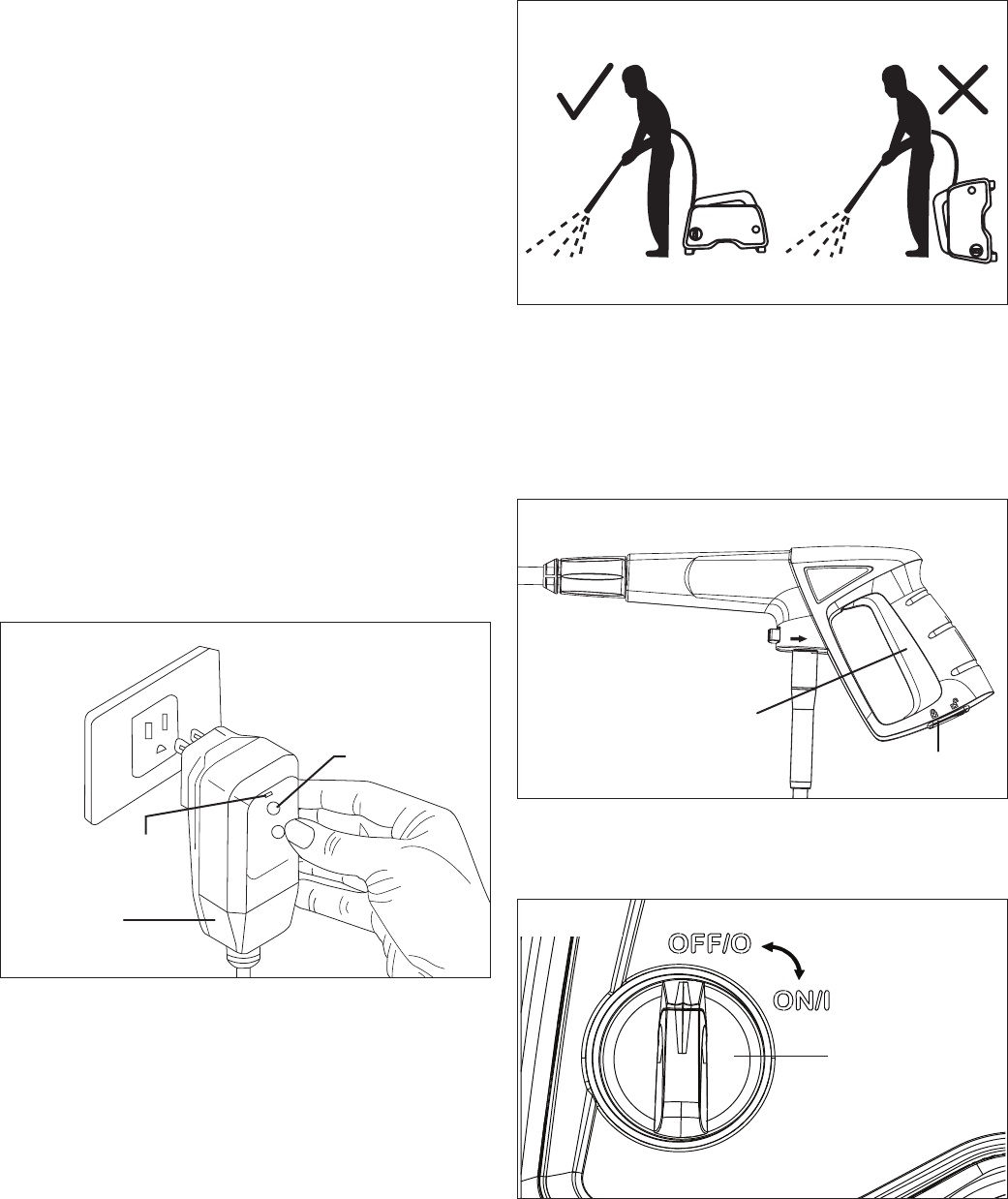 OFF/O

ON/I