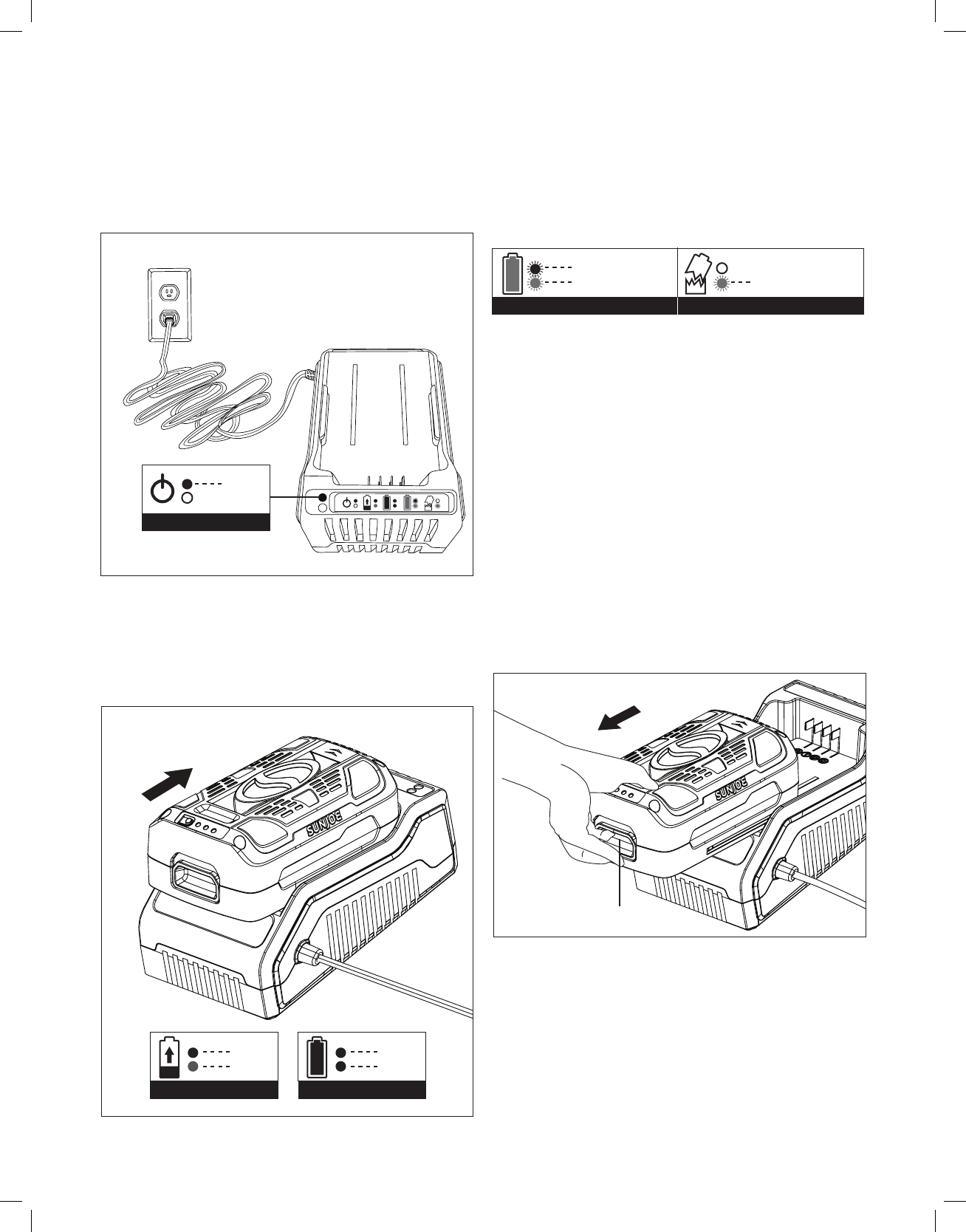 SUNJOE

SUNJOE