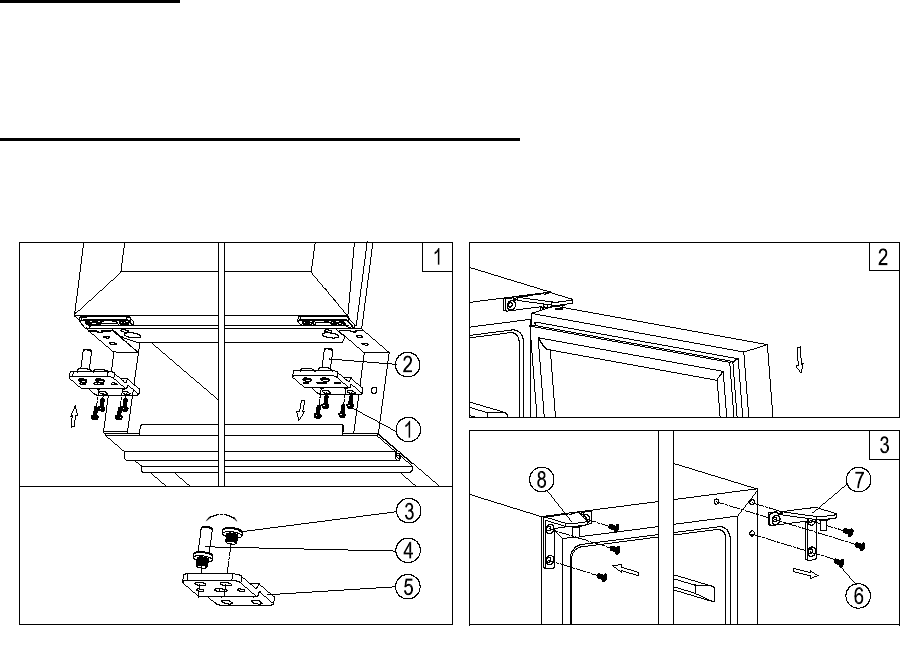 1
2
1
3
4
5
2
3
8
7
6