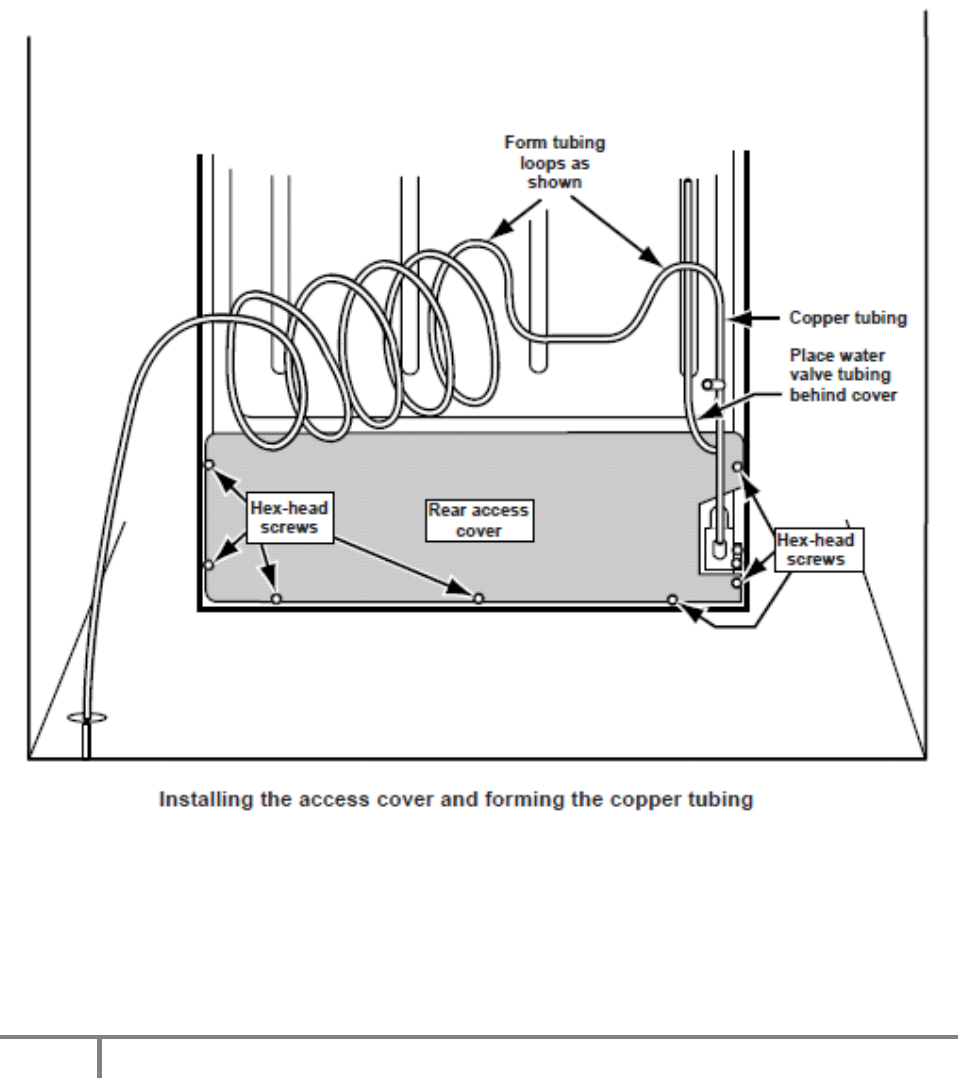 Form tubing loops as shown

Copper tubing

Place water valve tubing behind cover

Hex-head screws

Rear access cover

Hex-head screws

Installing the access cover and forming the copper tubing