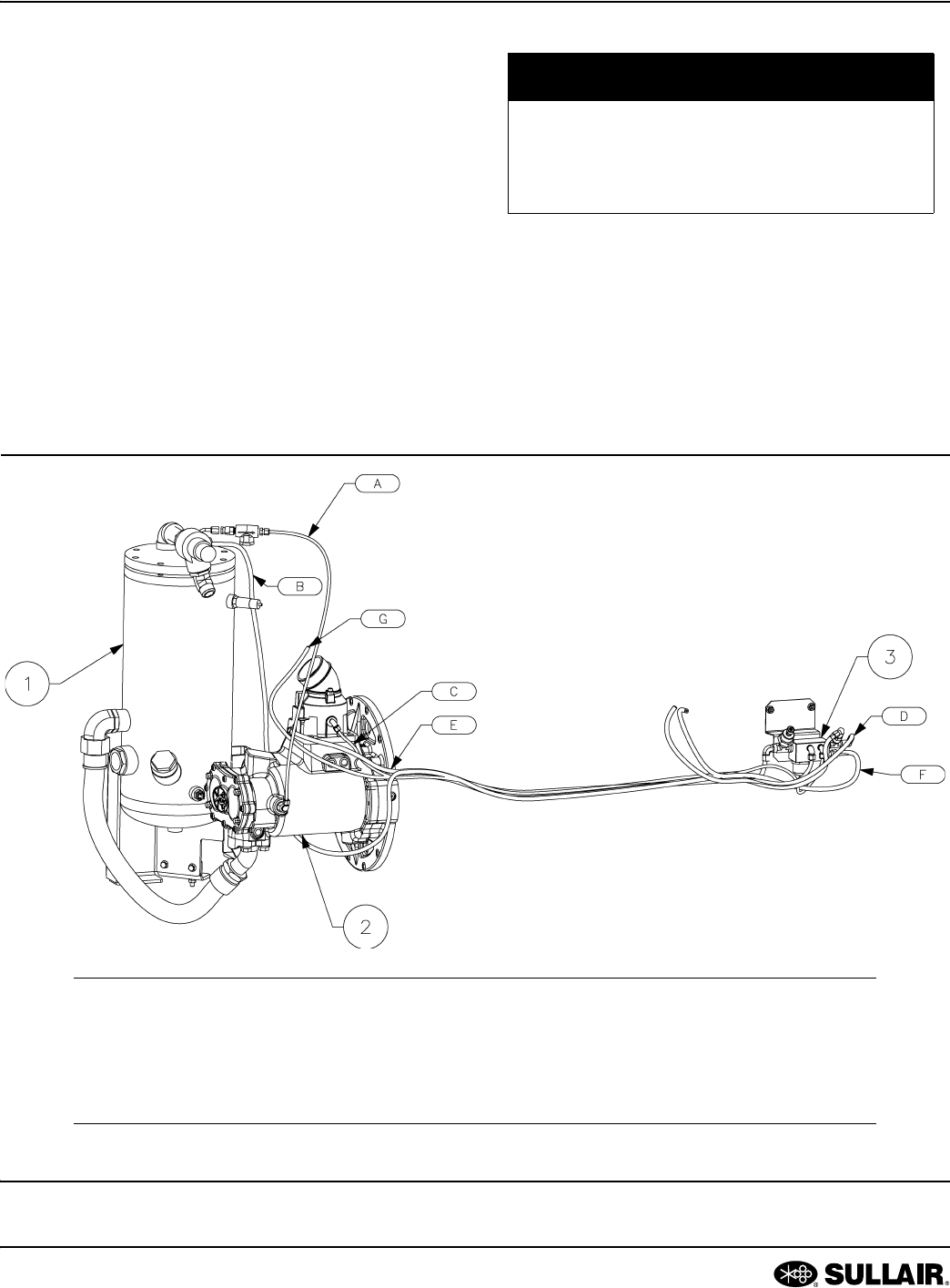 A

B

G

1

C

E

3

D

F

2

SULLAIR