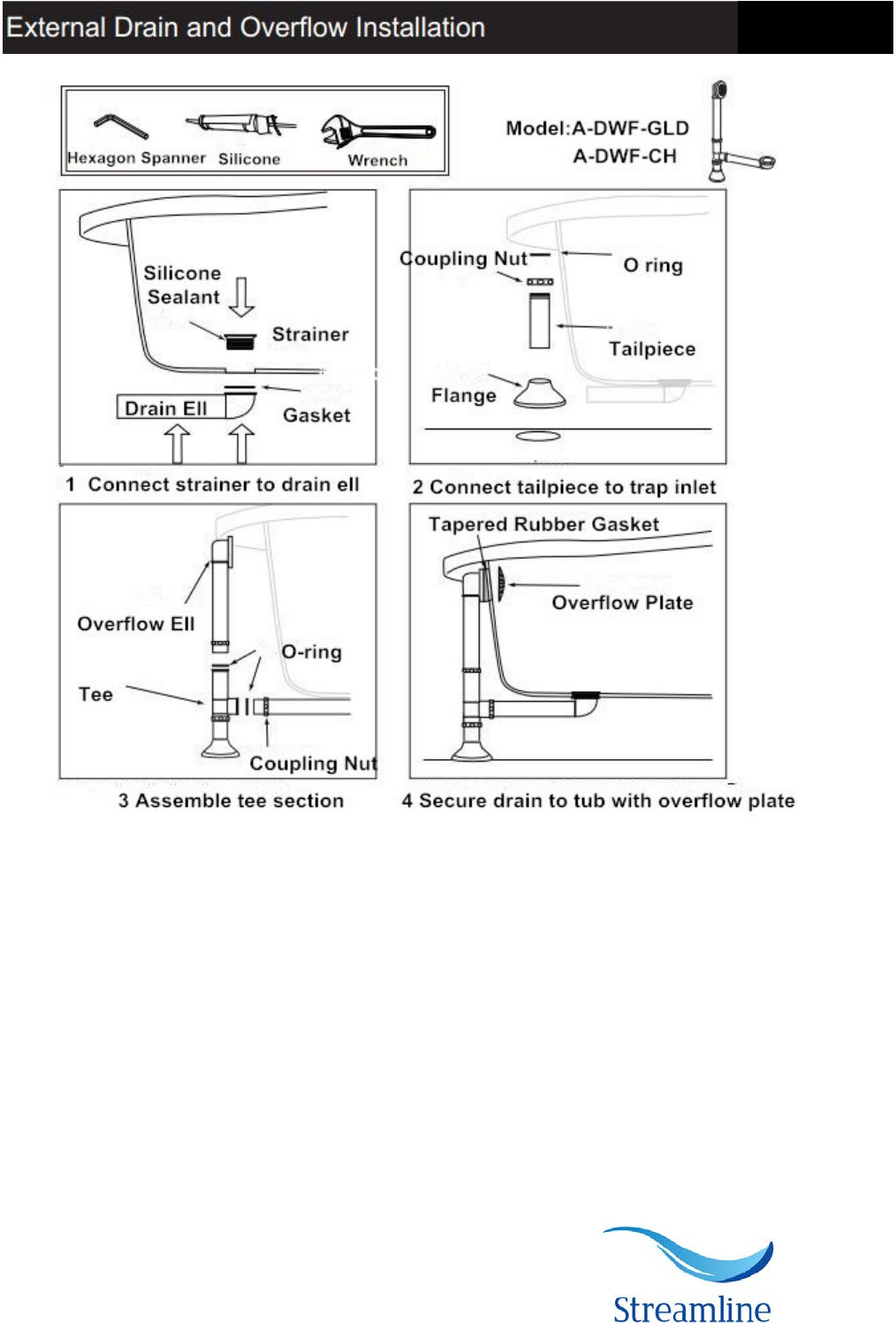 External Drain and Overflow Installation

Hexagon Spanner Silicone Wrench

Model:A-DWF-GLD
A-DWF-CH

Silicone Sealant
Strainer
Drain Ell
Gasket

1 Connect strainer to drain ell

Coupling Nut
O ring
Tailpiece
Flange

2 Connect tailpiece to trap inlet

Overflow Ell
O-ring
Tee
Coupling Nut

3 Assemble tee section

Tapered Rubber Gasket
Overflow Plate

4 Secure drain to tub with overflow plate

Streamline