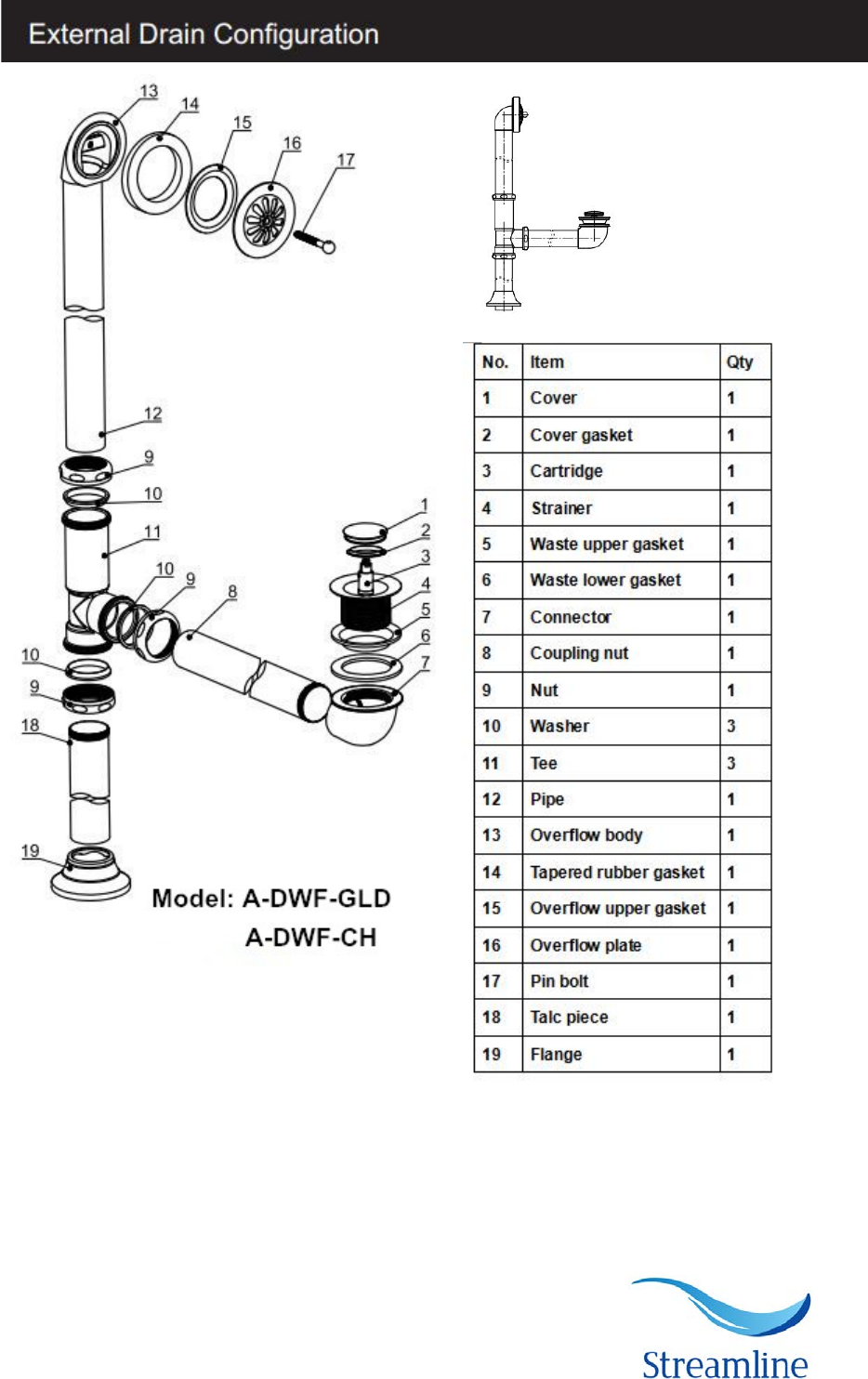 External Drain Configuration

13
14
15
16
17
12
9
10
11
10
9
8
1
2
3
4
5
6
7
10
9
18
19

Model: A-DWF-GLD
A-DWF-CH

| No. | Item | Qty |
|---|---|---|
| 1 | Cover | 1 |
| 2 | Cover gasket | 1 |
| 3 | Cartridge | 1 |
| 4 | Strainer | 1 |
| 5 | Waste upper gasket | 1 |
| 6 | Waste lower gasket | 1 |
| 7 | Connector | 1 |
| 8 | Coupling nut | 1 |
| 9 | Nut | 1 |
| 10 | Washer | 3 |
| 11 | Tee | 3 |
| 12 | Pipe | 1 |
| 13 | Overflow body | 1 |
| 14 | Tapered rubber gasket | 1 |
| 15 | Overflow upper gasket | 1 |
| 16 | Overflow plate | 1 |
| 17 | Pin bolt | 1 |
| 18 | Talc piece | 1 |
| 19 | Flange | 1 |

Streamline